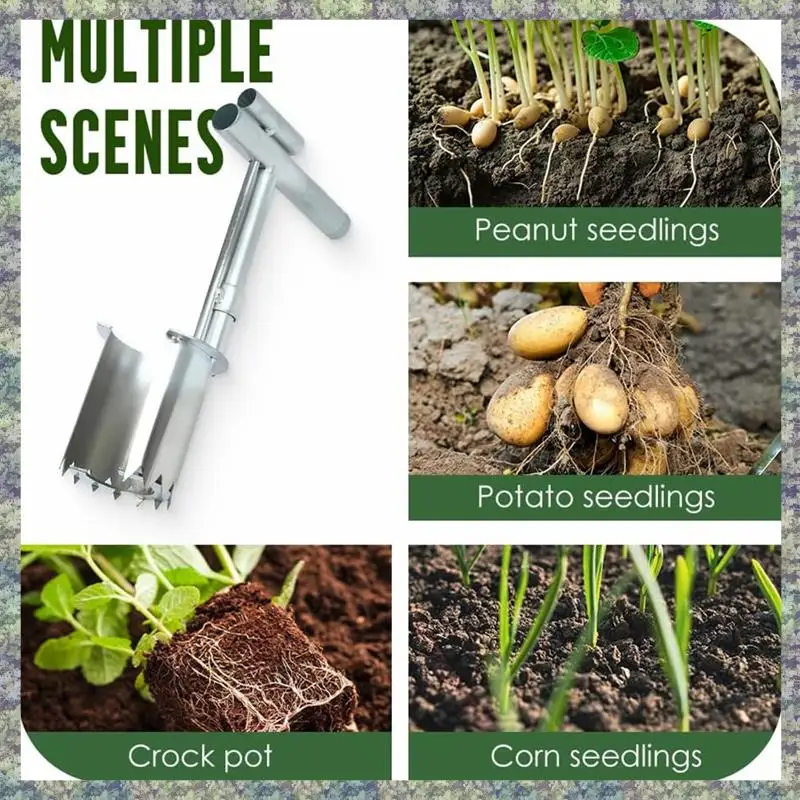 MULTIPLE SCENES

Peanut seedlings

Potato seedlings

Crock pot

Corn seedlings