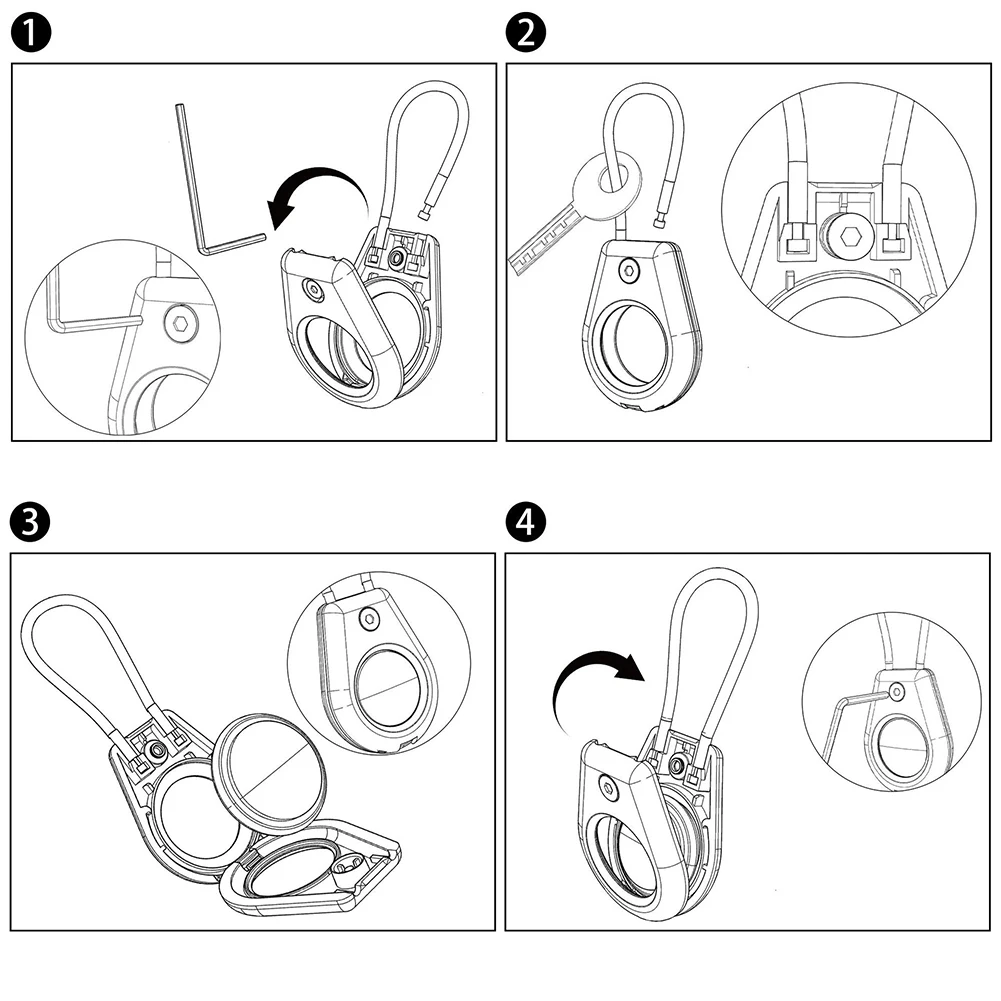 1

2

3

4