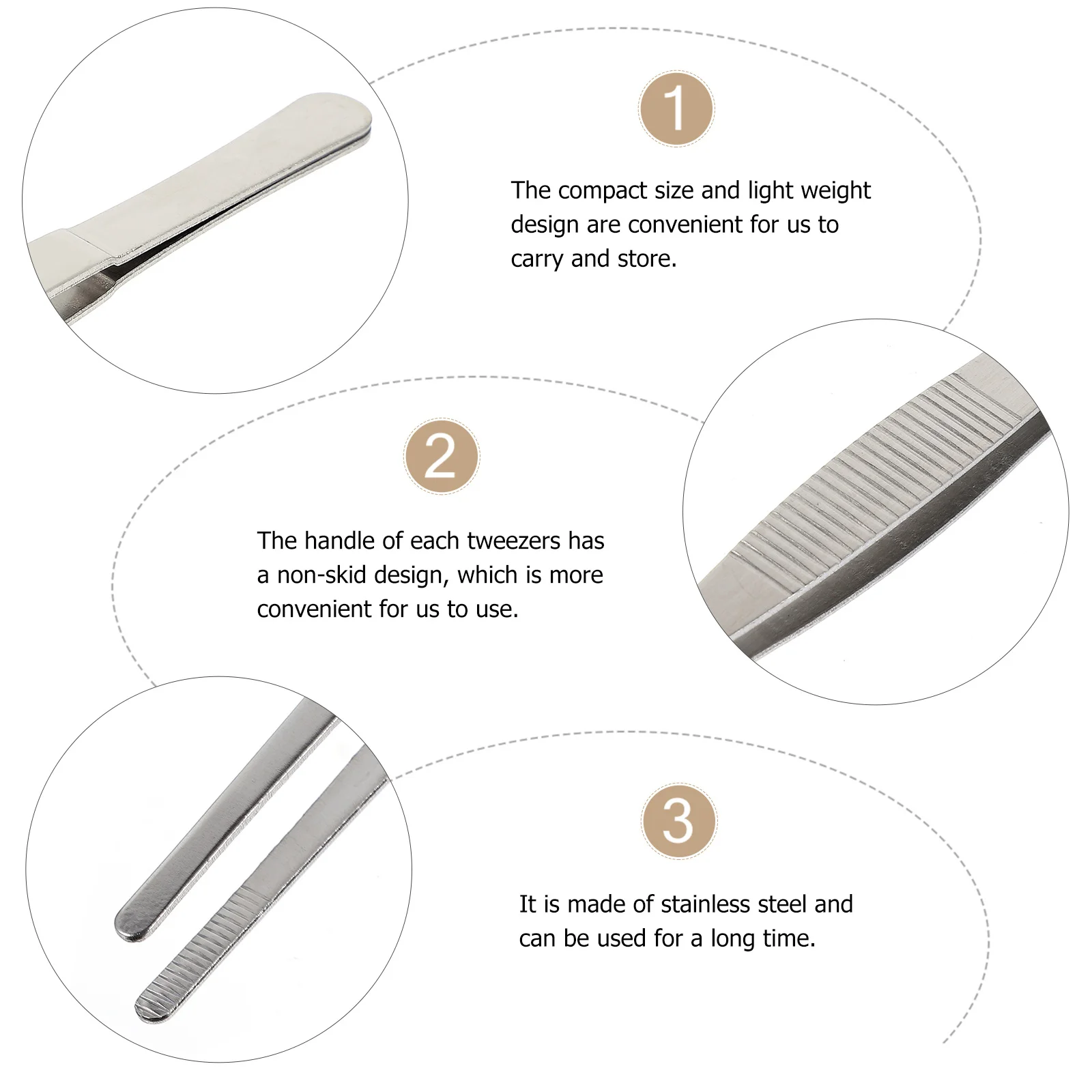 1

The compact size and light weight design are convenient for us to carry and store.

2

The handle of each tweezers has a non-skid design, which is more convenient for us to use.

3

It is made of stainless steel and can be used for a long time.