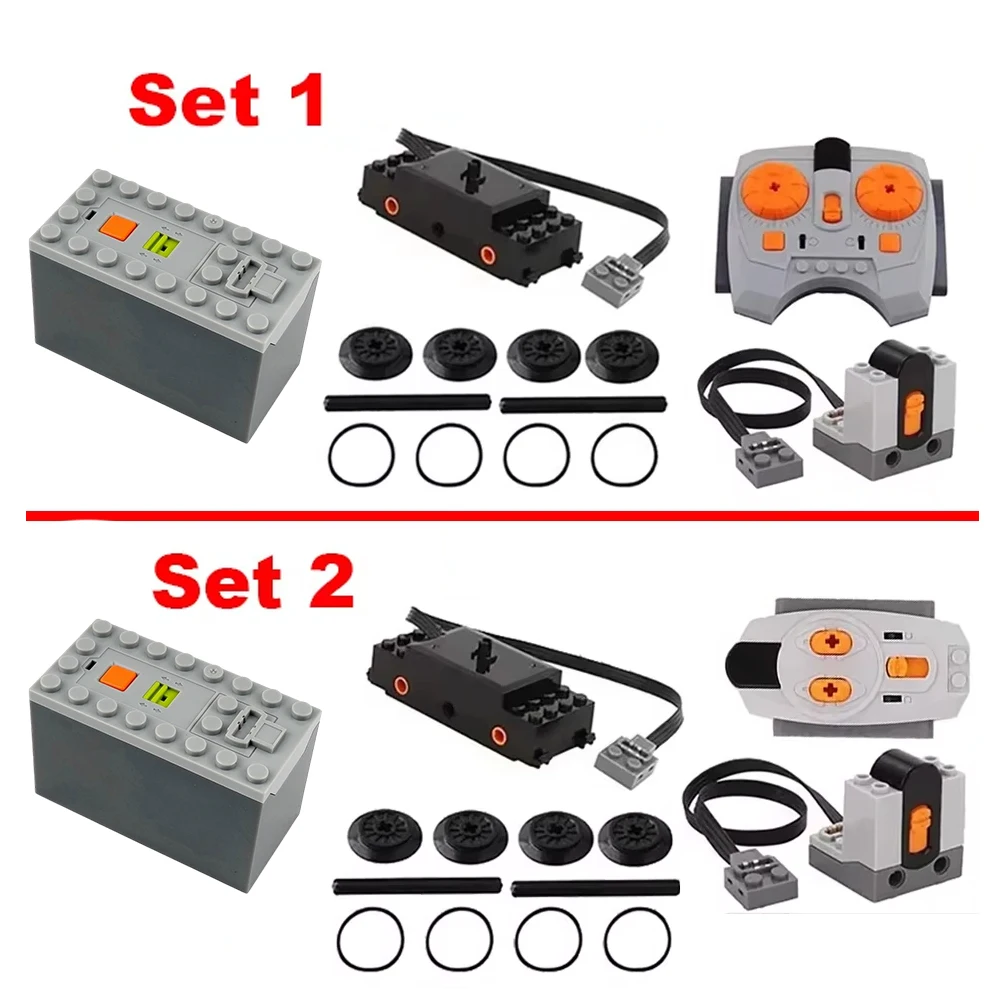 Set 1

Set 2