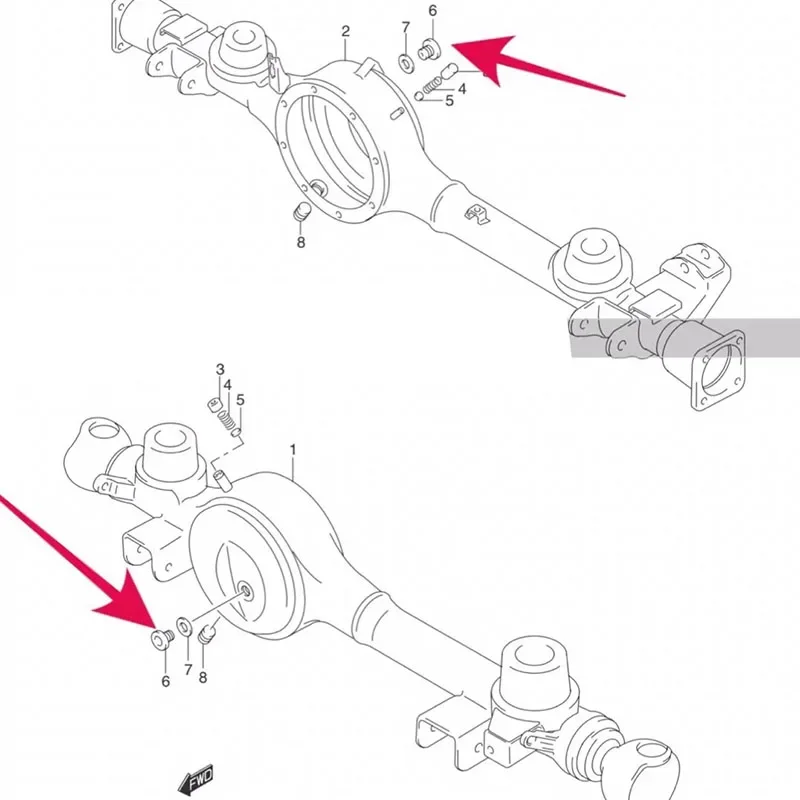 2
7
6
4
5
8
3
4
5
1
6
7
8
FWD