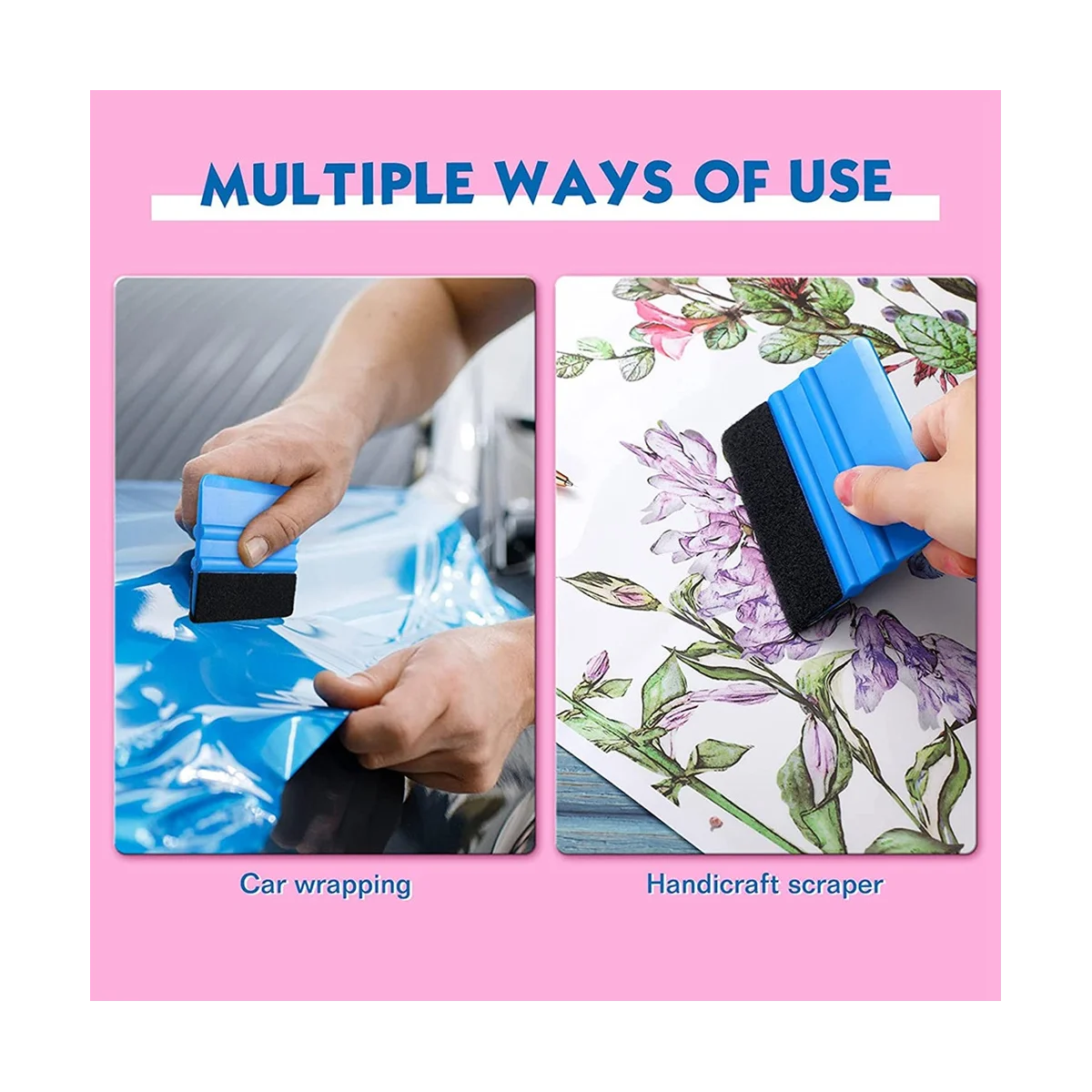 MULTIPLE WAYS OF USE

Car wrapping

Handicraft scraper