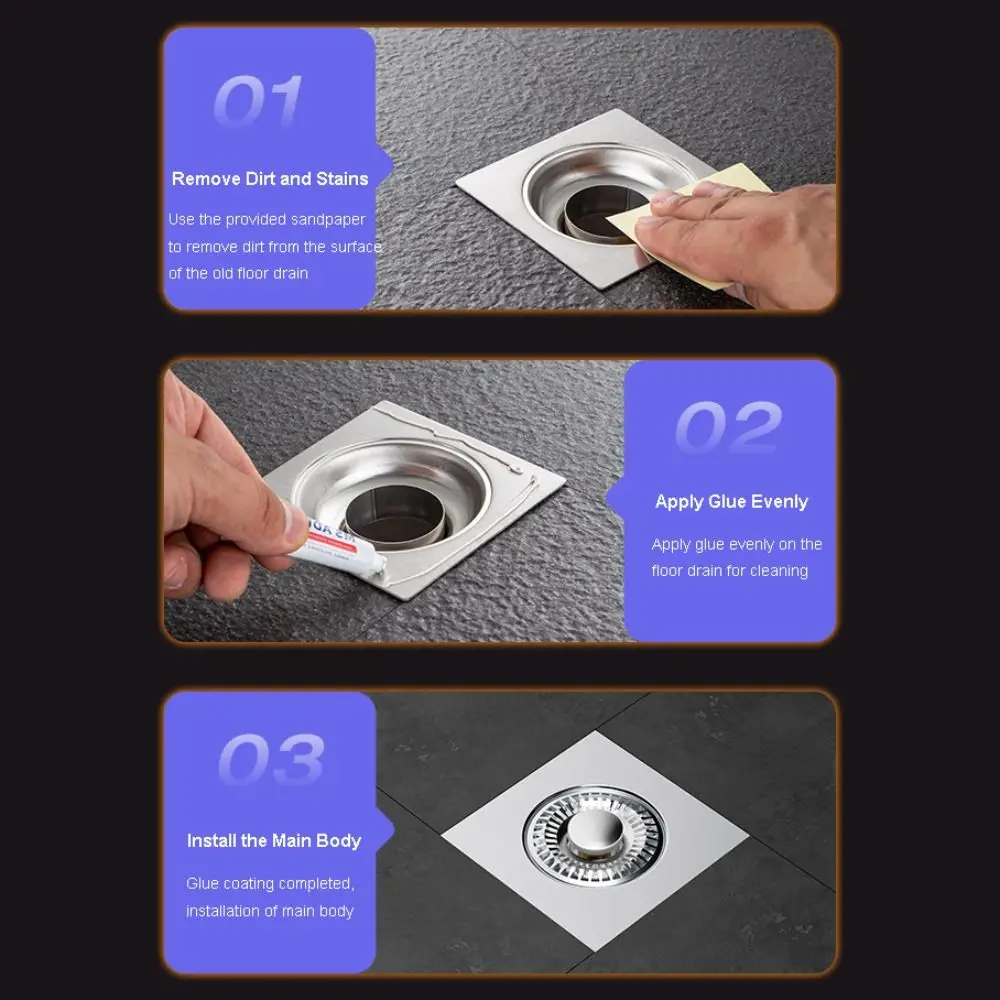 01

Remove Dirt and Stains

Use the provided sandpaper to remove dirt from the surface of the old floor drain

02

Apply Glue Evenly

Apply glue evenly on the floor drain for cleaning

03

Install the Main Body

Glue coating completed, installation of main body