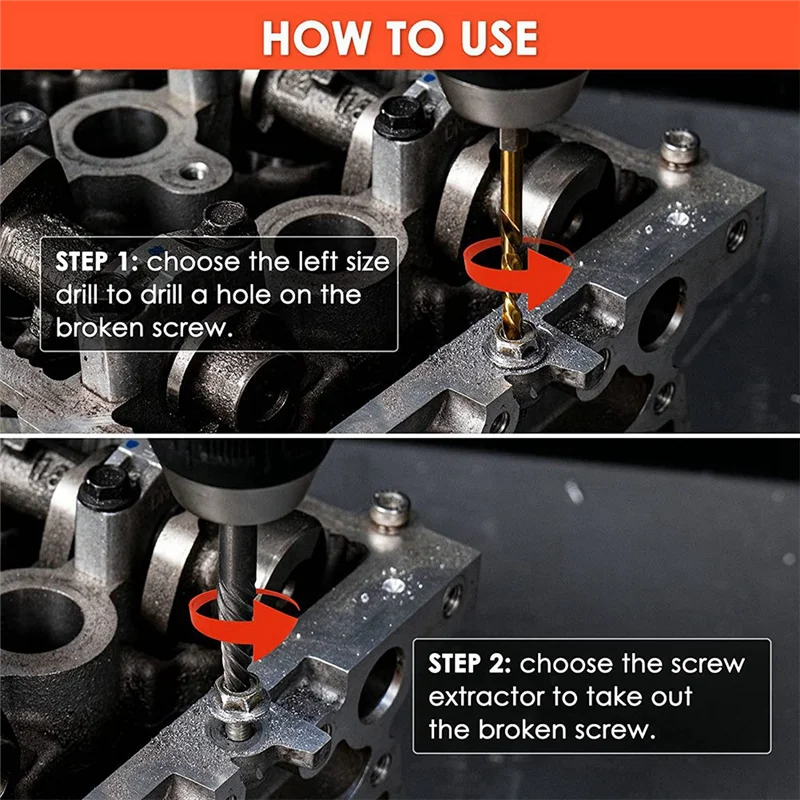 HOW TO USE

STEP 1: choose the left size drill to drill a hole on the broken screw.

STEP 2: choose the screw extractor to take out the broken screw.