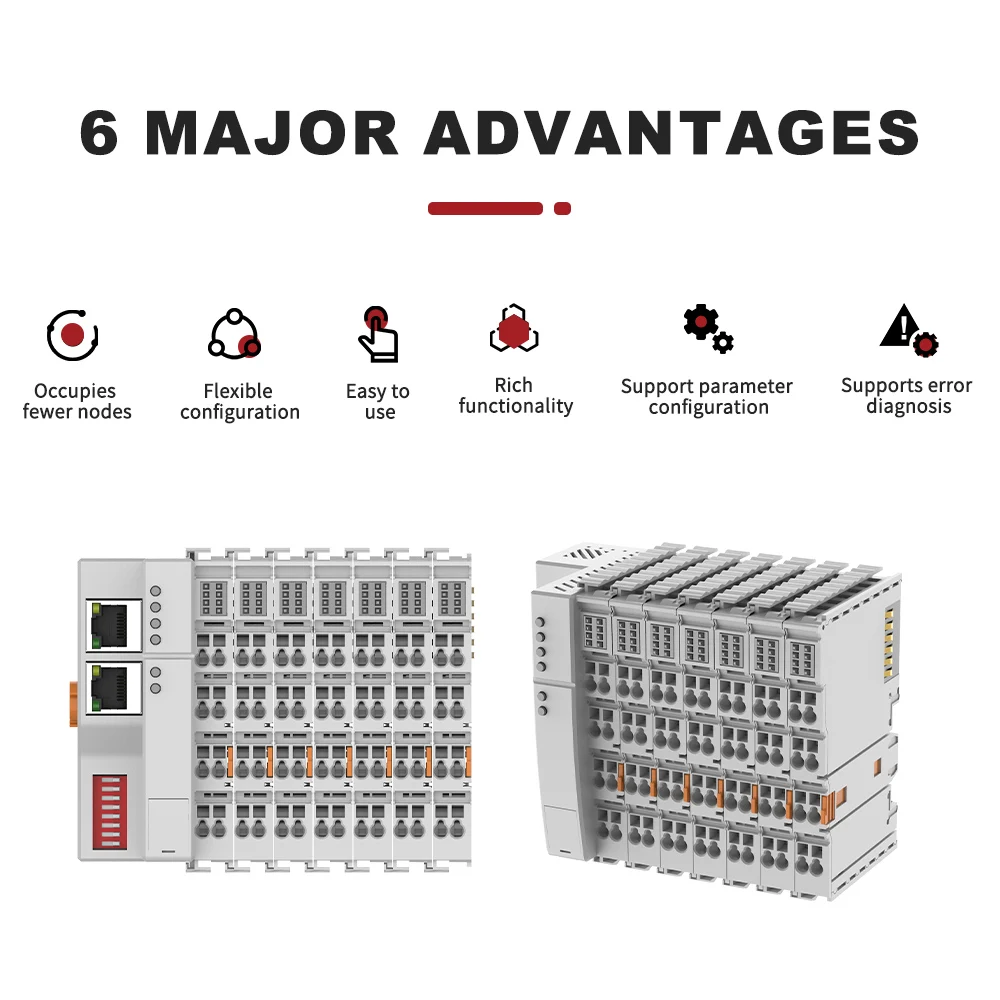 6 MAJOR ADVANTAGES

Occupies fewer nodes

Flexible configuration

Easy to use

Rich functionality

Support parameter configuration

Supports error diagnosis