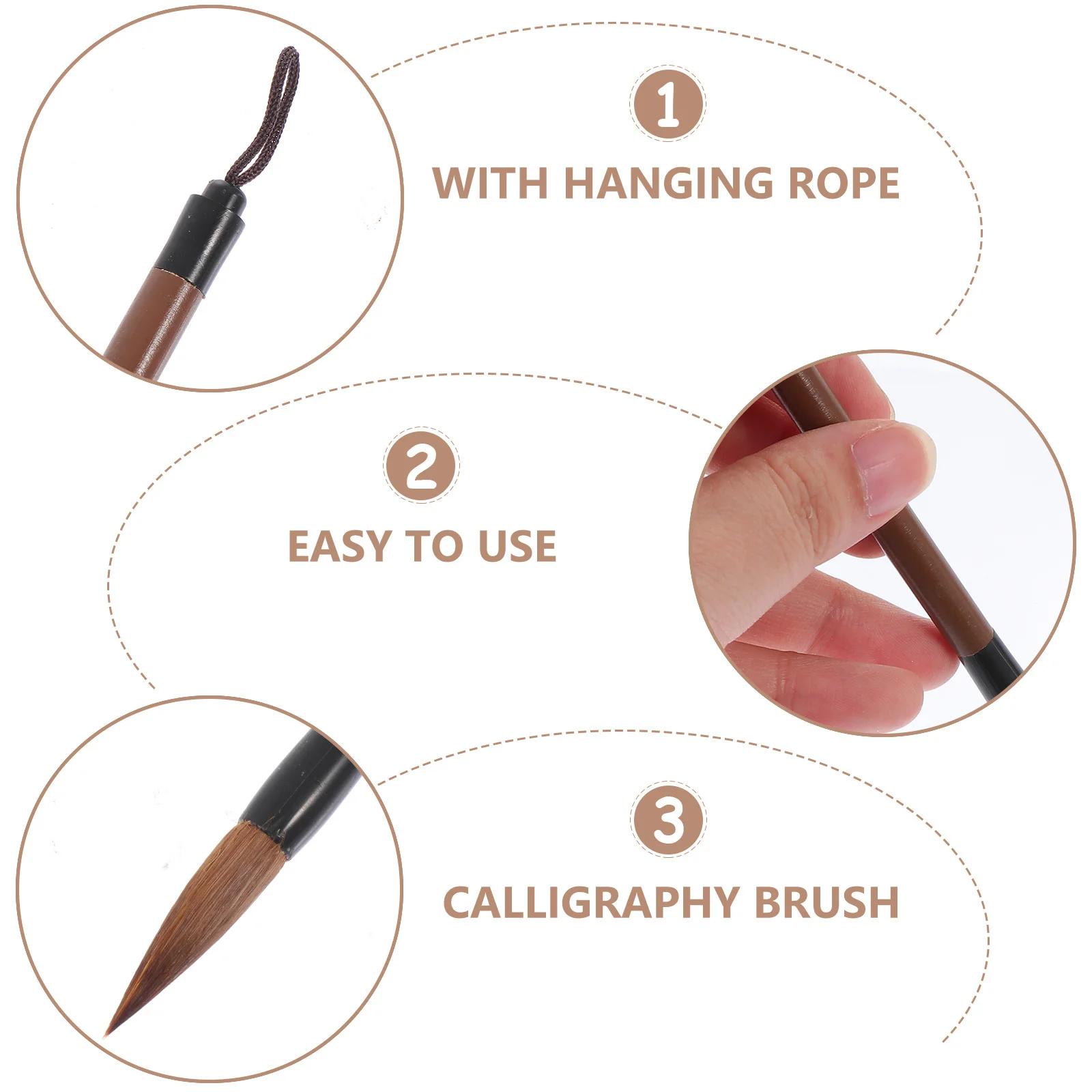 1

WITH HANGING ROPE

2

EASY TO USE

3

CALLIGRAPHY BRUSH