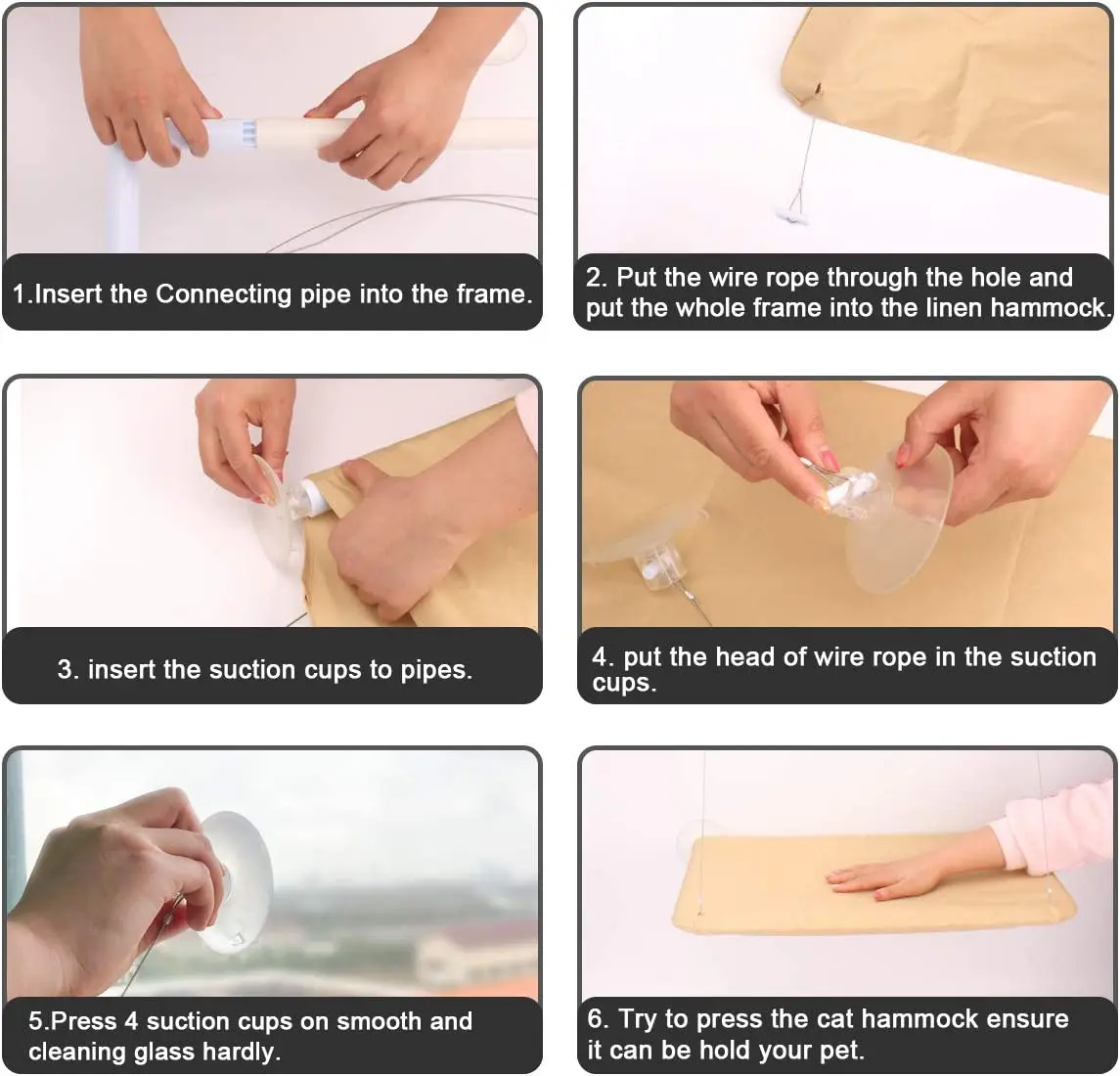 1.Insert the Connecting pipe into the frame.

2. Put the wire rope through the hole and put the whole frame into the linen hammock.

3. insert the suction cups to pipes.

4. put the head of wire rope in the suction cups.

5.Press 4 suction cups on smooth and cleaning glass hardly.

6. Try to press the cat hammock ensure it can be hold your pet.