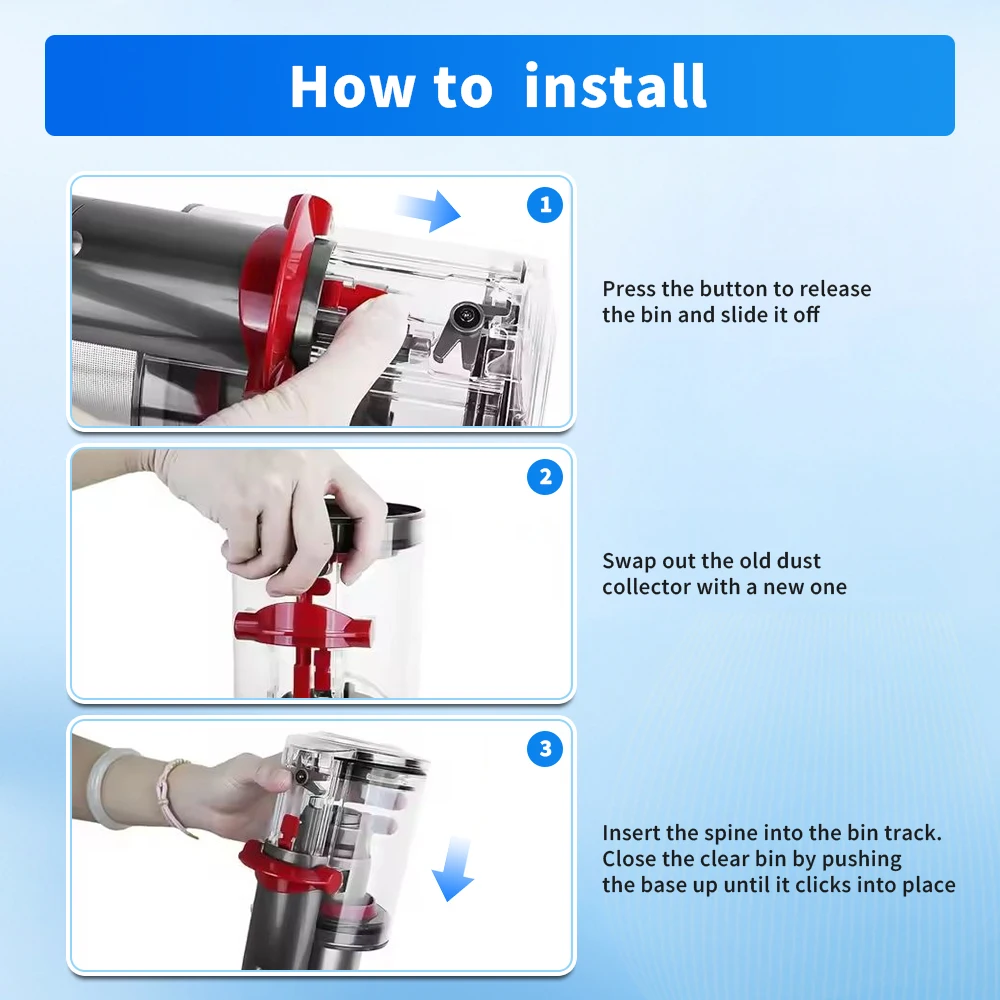 How to install

1

Press the button to release the bin and slide it off

2

Swap out the old dust collector with a new one

3

Insert the spine into the bin track.
Close the clear bin by pushing the base up until it clicks into place