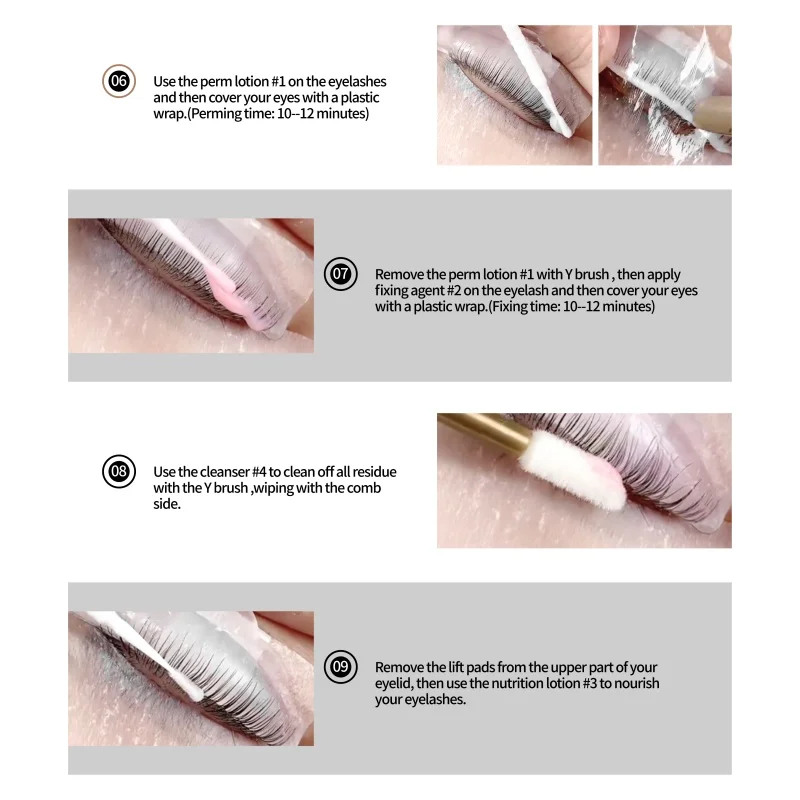 06

Use the perm lotion #1 on the eyelashes and then cover your eyes with a plastic wrap.(Perming time: 10--12 minutes)

07

Remove the perm lotion #1 with Y brush , then apply fixing agent #2 on the eyelash and then cover your eyes with a plastic wrap.(Fixing time: 10--12 minutes)

08

Use the cleanser #4 to clean off all residue with the Y brush ,wiping with the comb side.

09

Remove the lift pads from the upper part of your eyelid, then use the nutrition lotion #3 to nourish your eyelashes.