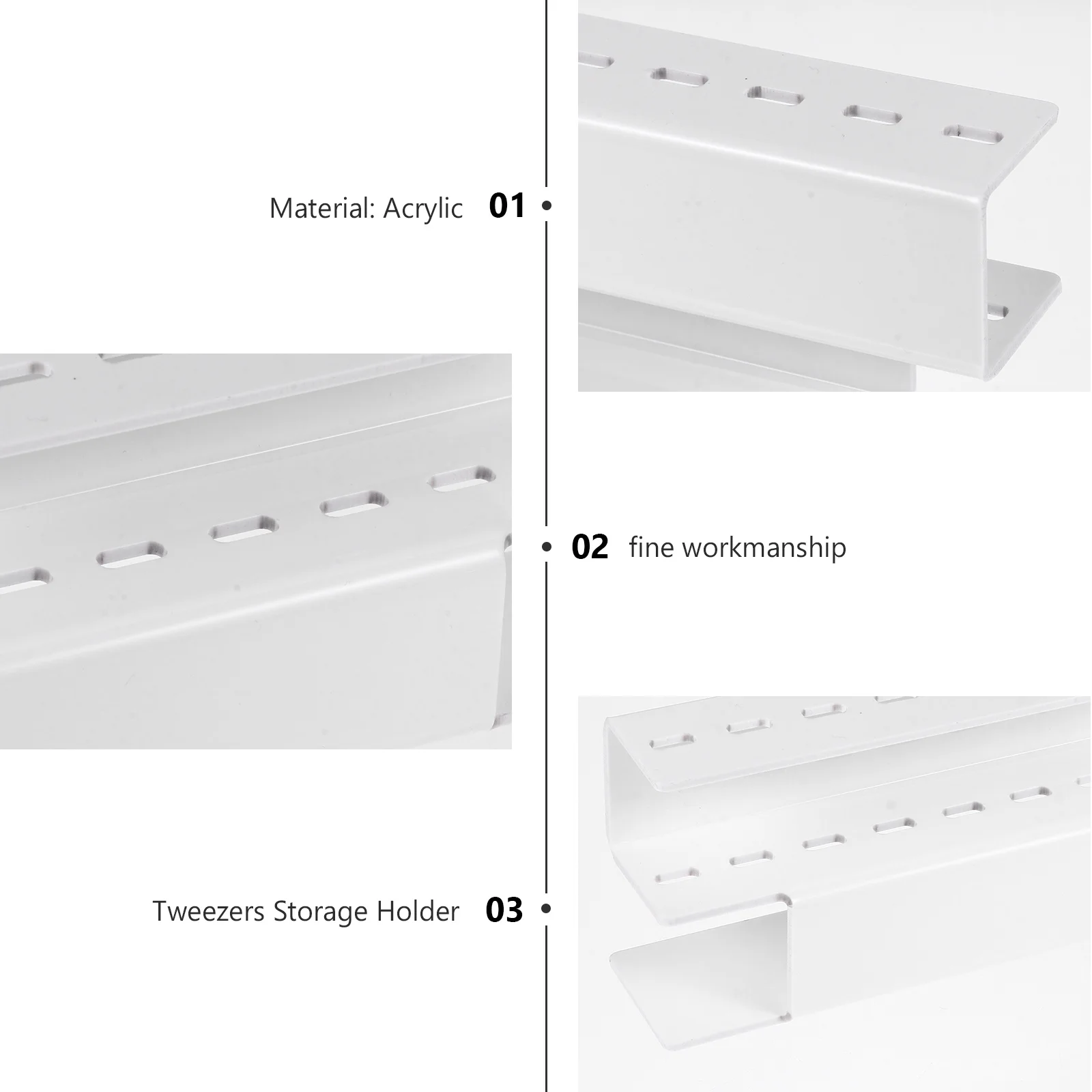 Material: Acrylic 01

02 fine workmanship

Tweezers Storage Holder 03