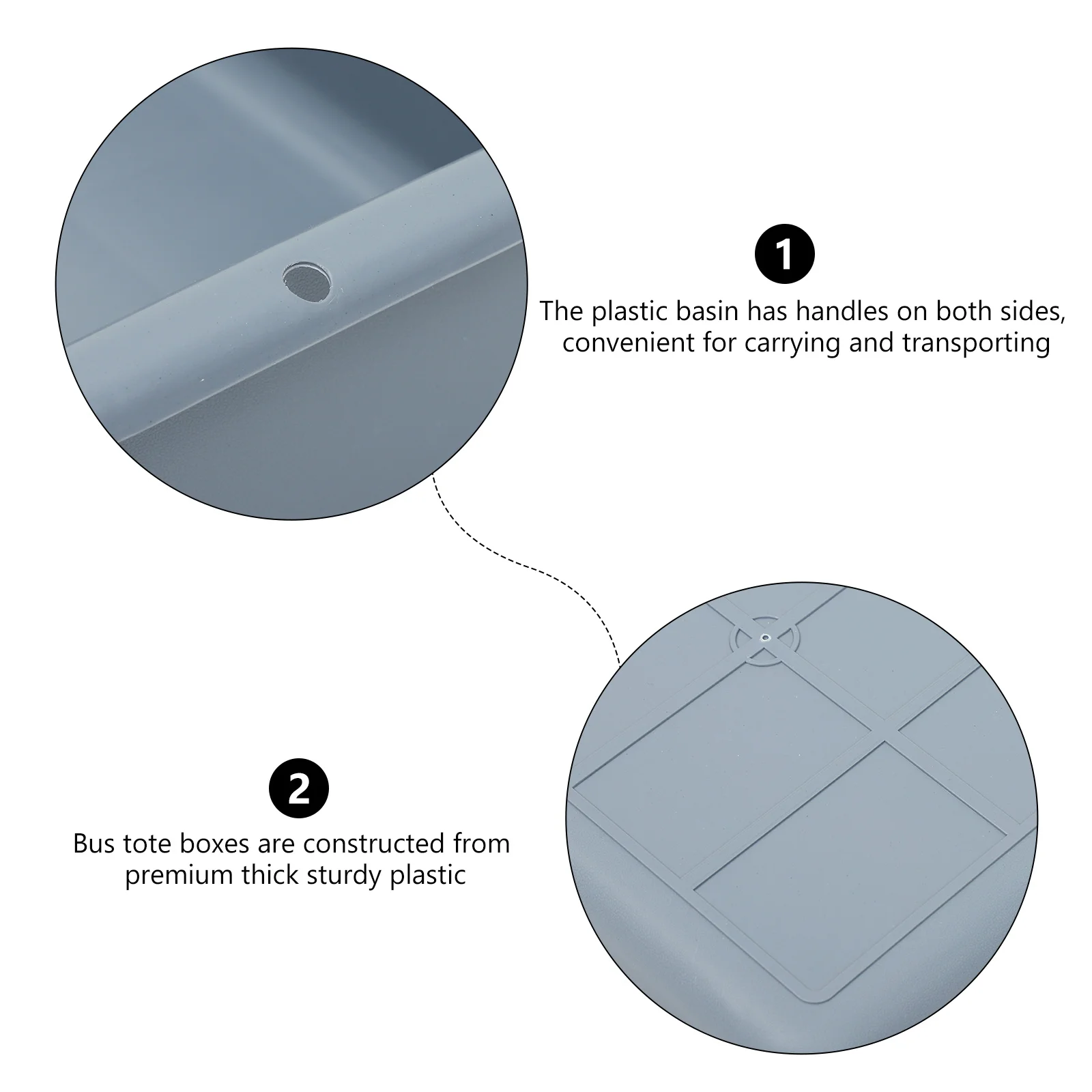 1

The plastic basin has handles on both sides, convenient for carrying and transporting

2

Bus tote boxes are constructed from premium thick sturdy plastic