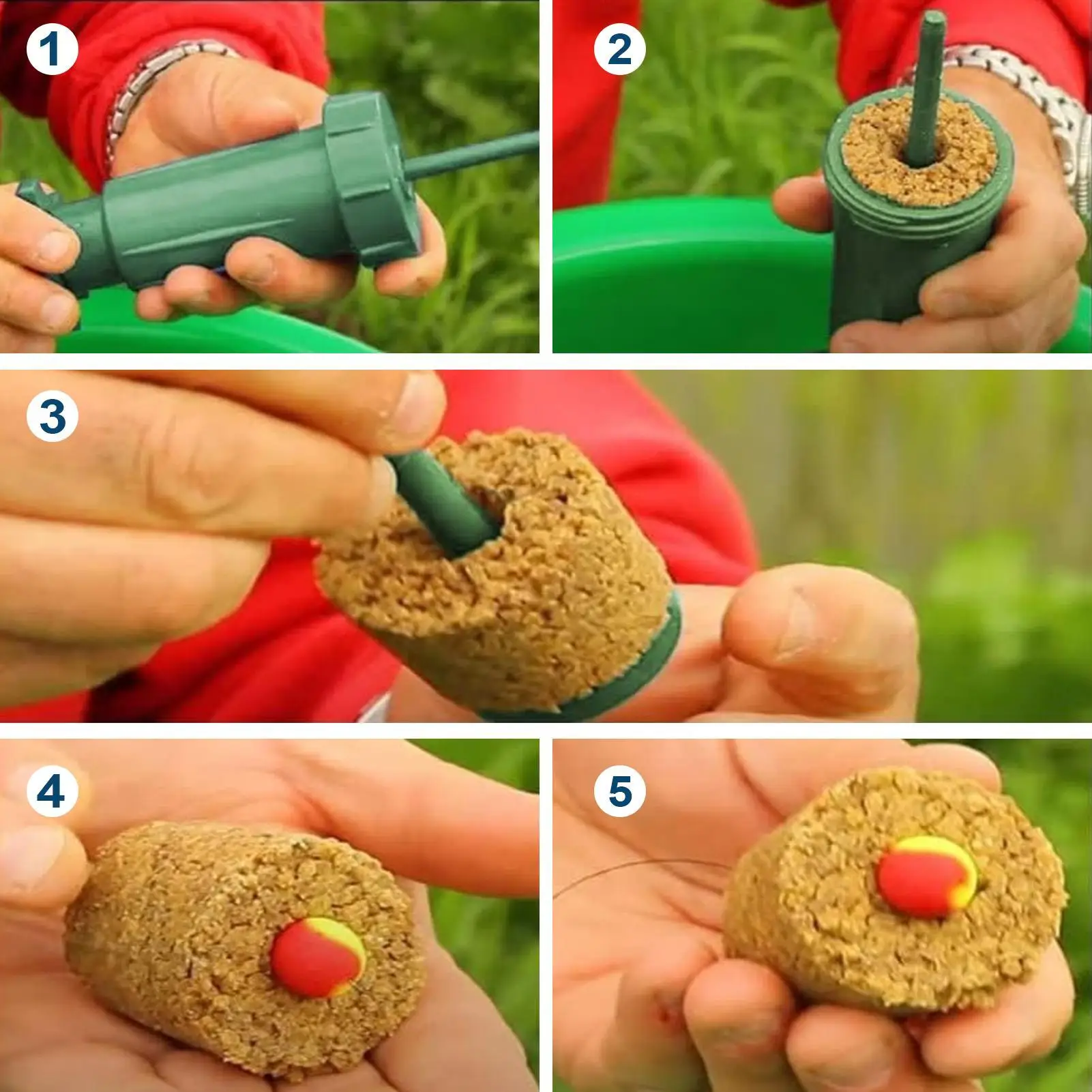 1
2
3
4
5