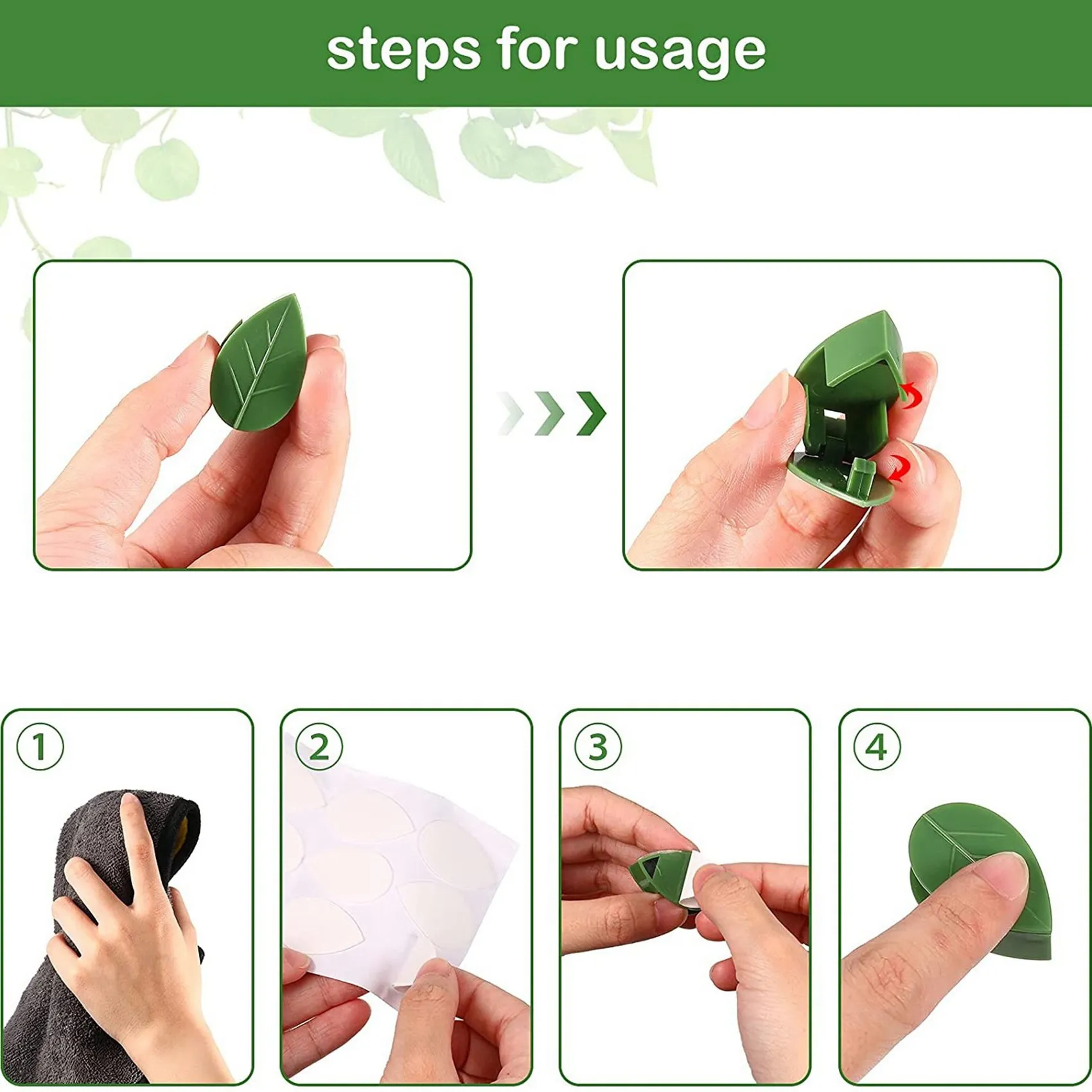 steps for usage

1

2

3

4