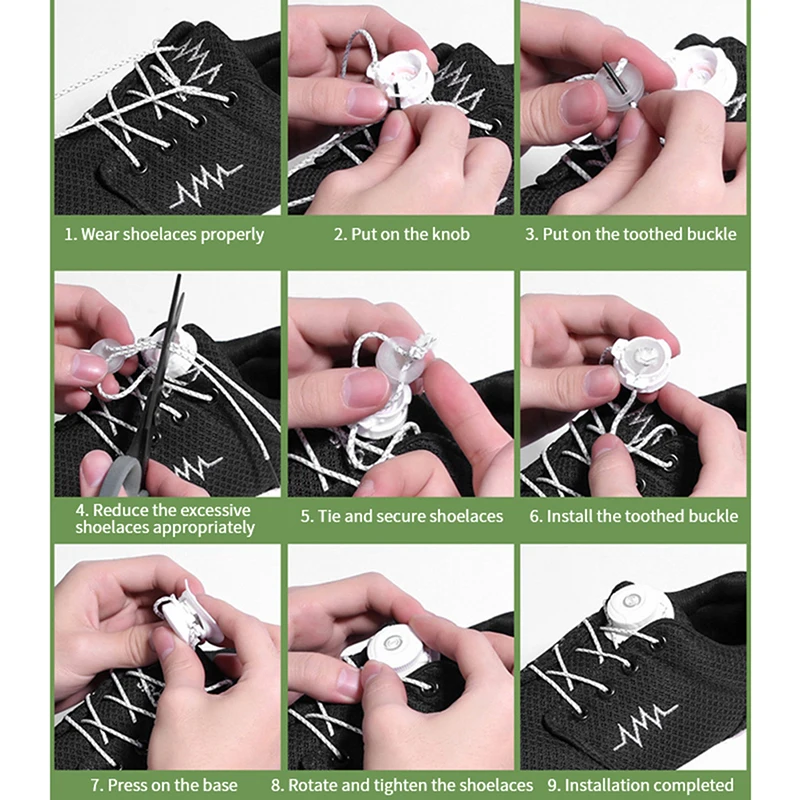 1. Wear shoelaces properly

2. Put on the knob

3. Put on the toothed buckle

4. Reduce the excessive shoelaces appropriately

5. Tie and secure shoelaces

6. Install the toothed buckle

7. Press on the base

8. Rotate and tighten the shoelaces

9. Installation completed