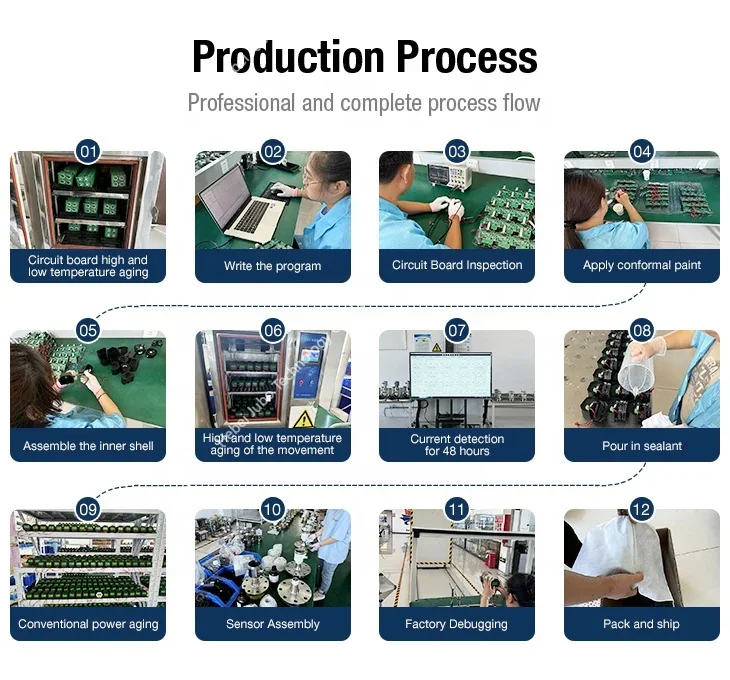 Production Process

Professional and complete process flow

01
Circuit board high and low temperature aging

02
Write the program

03
Circuit Board Inspection

04
Apply conformal paint

05
Assemble the inner shell

06
High and low temperature aging of the movement

07
Current detection for 48 hours

08
Pour in sealant

09
Conventional power aging

10
Sensor Assembly

11
Factory Debugging

12
Pack and ship