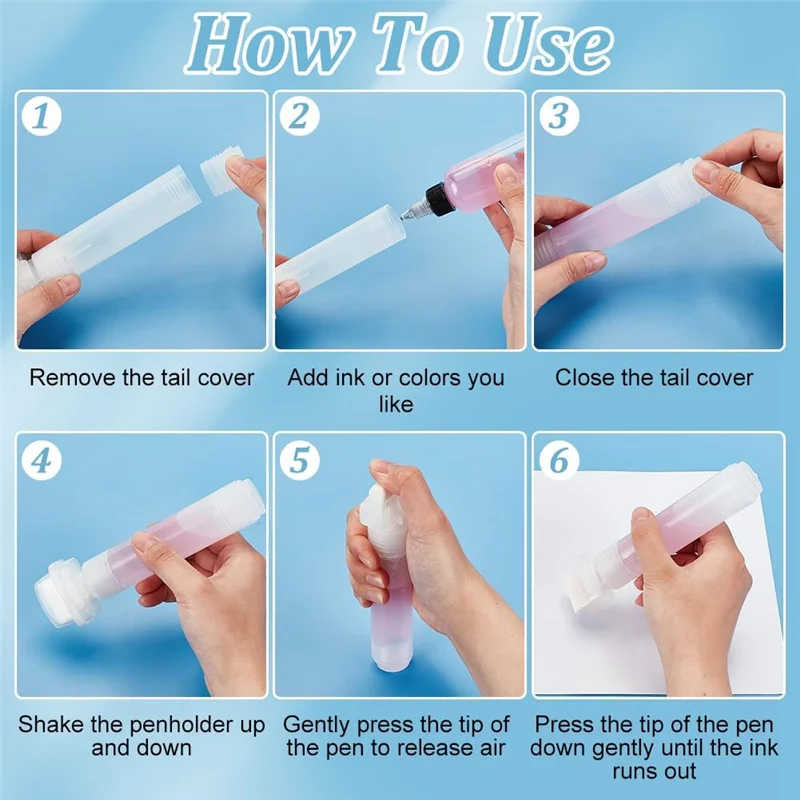 How To Use

1

Remove the tail cover

2

Add ink or colors you like

3

Close the tail cover

4

Shake the penholder up and down

5

Gently press the tip of the pen to release air

6

Press the tip of the pen down gently until the ink runs out