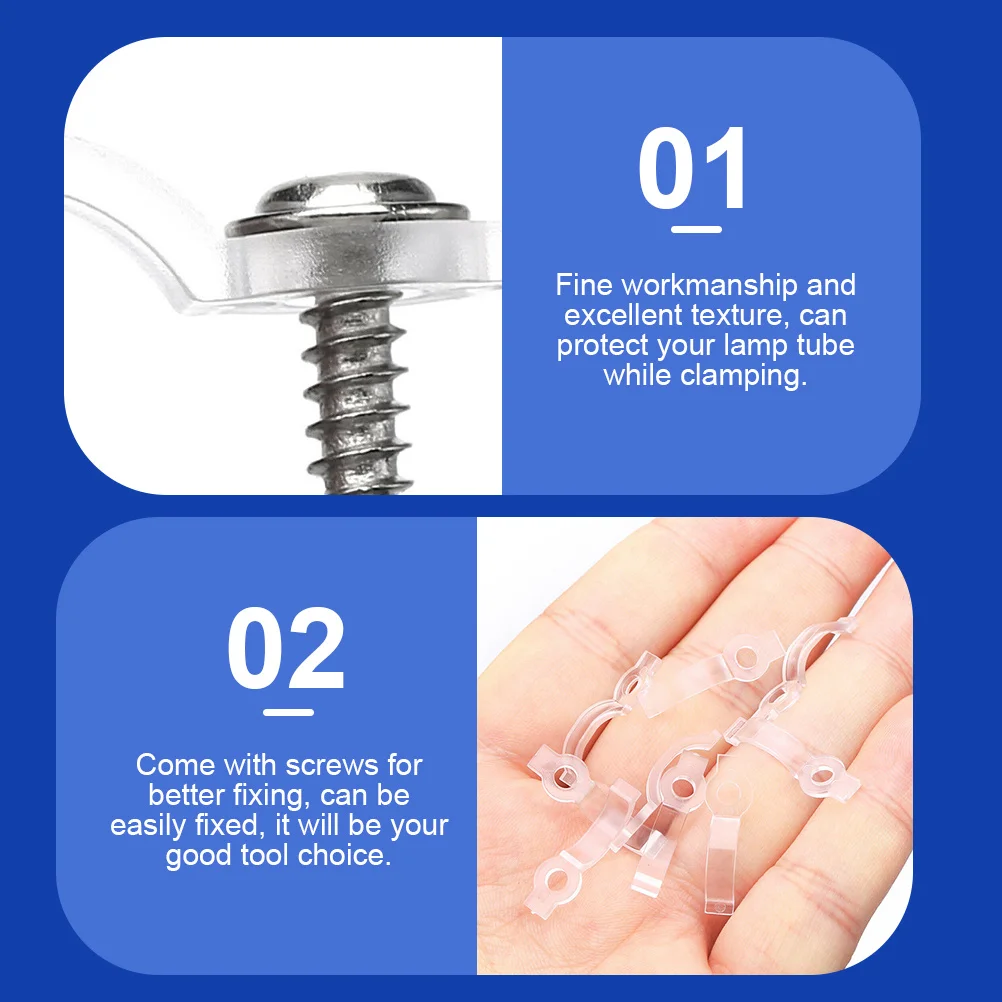 01

Fine workmanship and excellent texture, can protect your lamp tube while clamping.

02

Come with screws for better fixing, can be easily fixed, it will be your good tool choice.