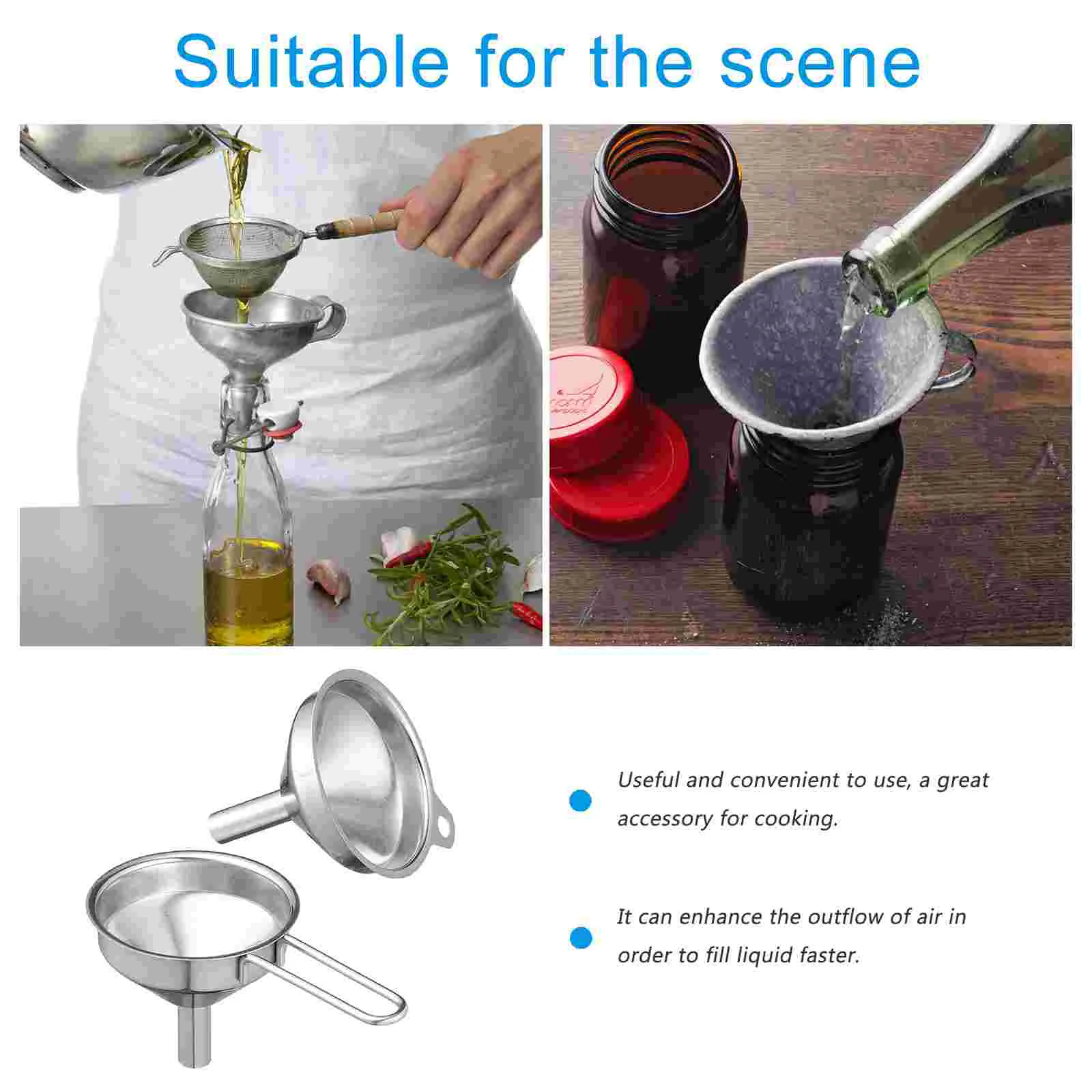 Suitable for the scene

Useful and convenient to use, a great accessory for cooking.

It can enhance the outflow of air in order to fill liquid faster.