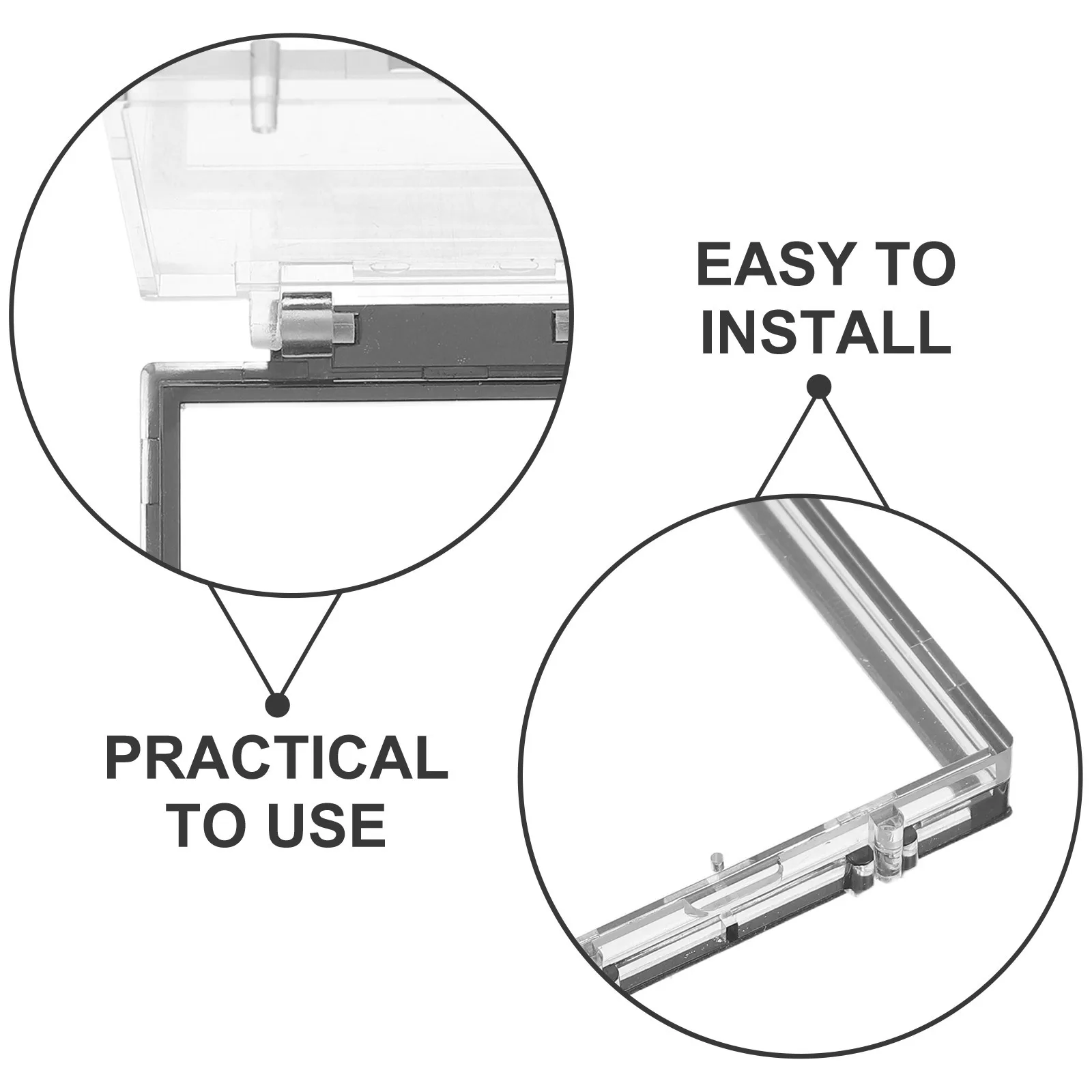 EASY TO INSTALL

PRACTICAL TO USE