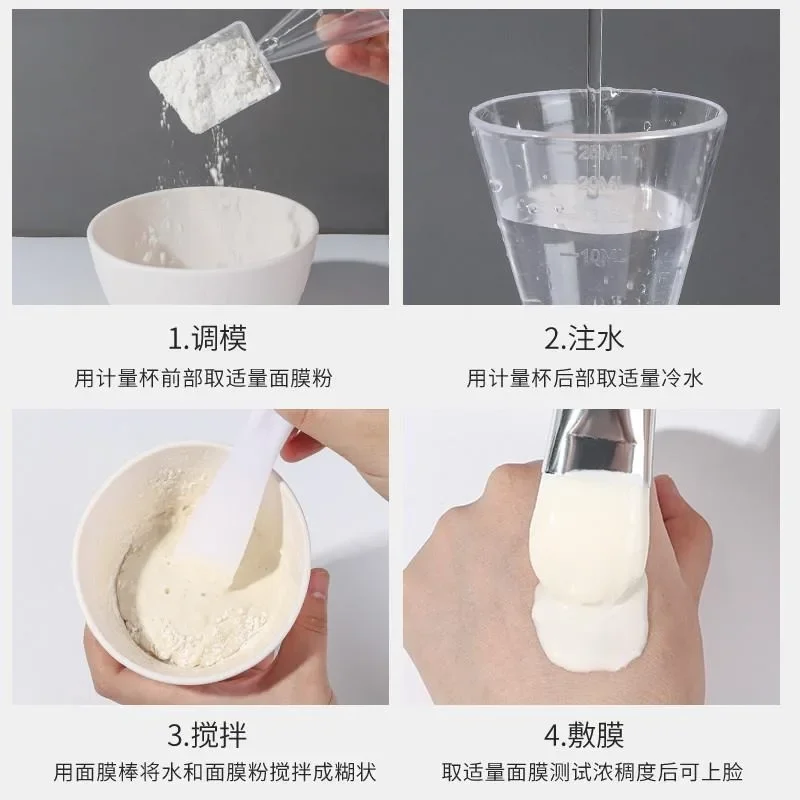 25ML
20ML
10ML

1.调模
用计量杯前部取适量面膜粉

2.注水
用计量杯后部取适量冷水

3.搅拌
用面膜棒将水和面膜粉搅拌成糊状

4.敷膜
取适量面膜测试浓稠度后可上脸