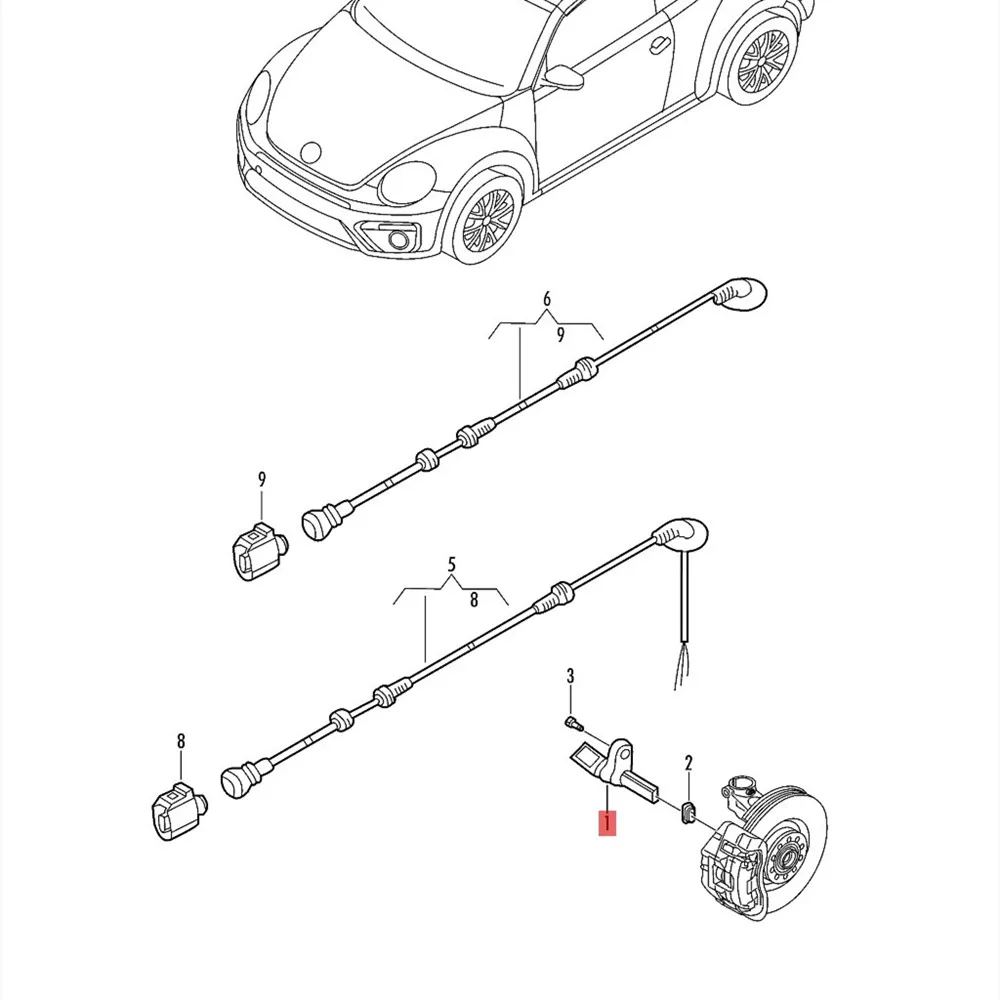 6
9
9
5
8
3
2
8
1