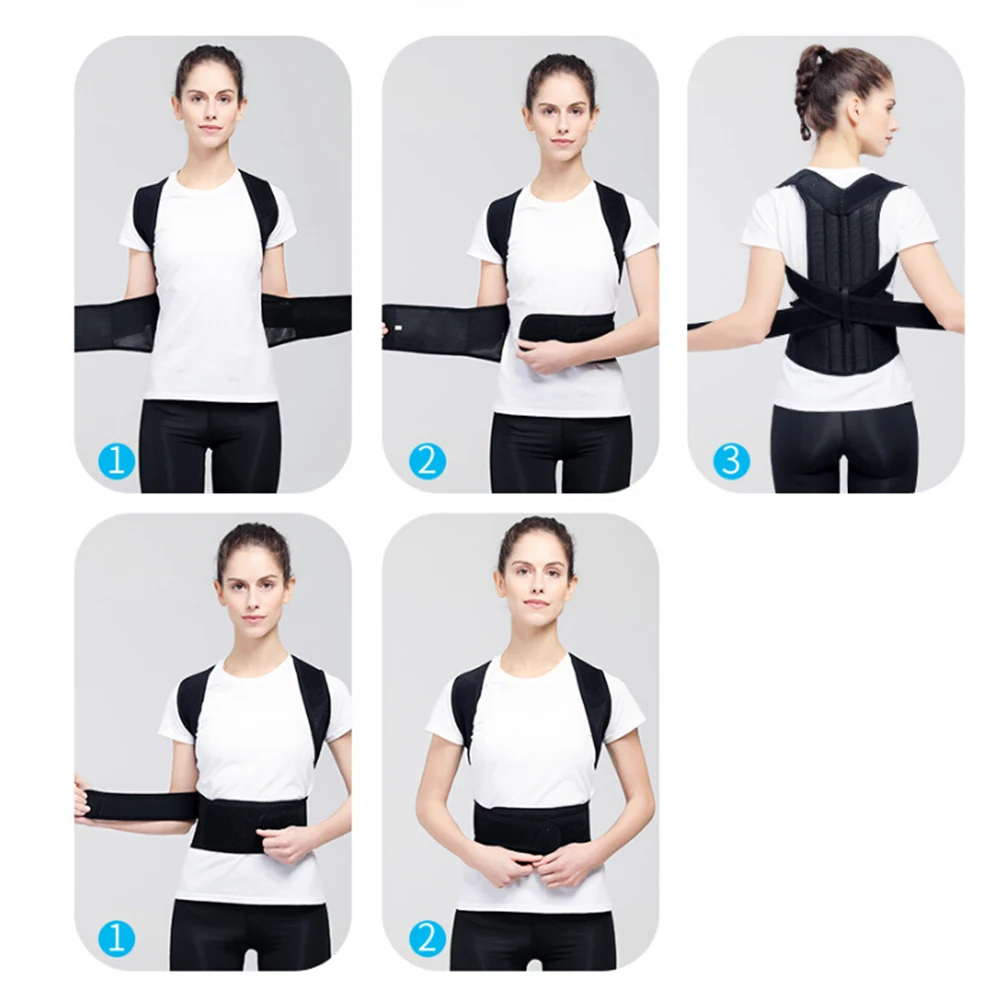 1

2

3

1

2