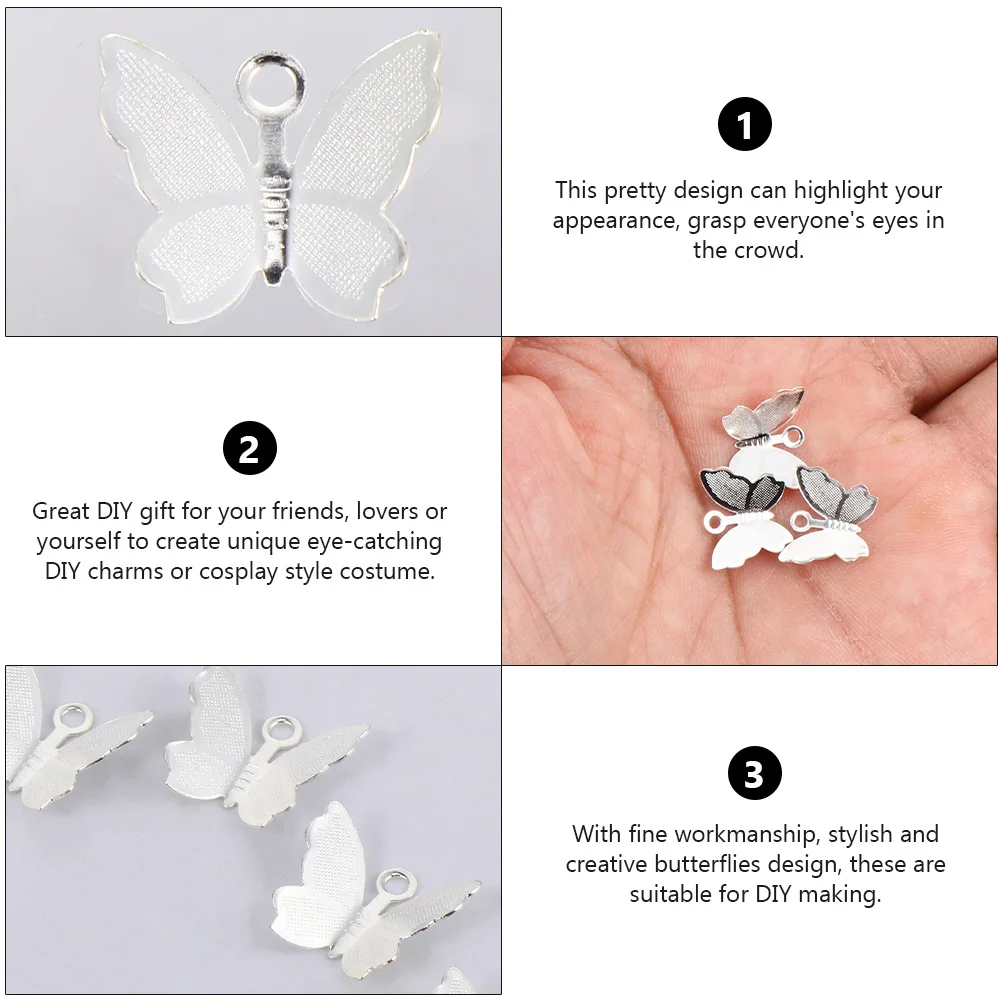 1

This pretty design can highlight your appearance, grasp everyone's eyes in the crowd.

2

Great DIY gift for your friends, lovers or yourself to create unique eye-catching DIY charms or cosplay style costume.

3

With fine workmanship, stylish and creative butterflies design, these are suitable for DIY making.