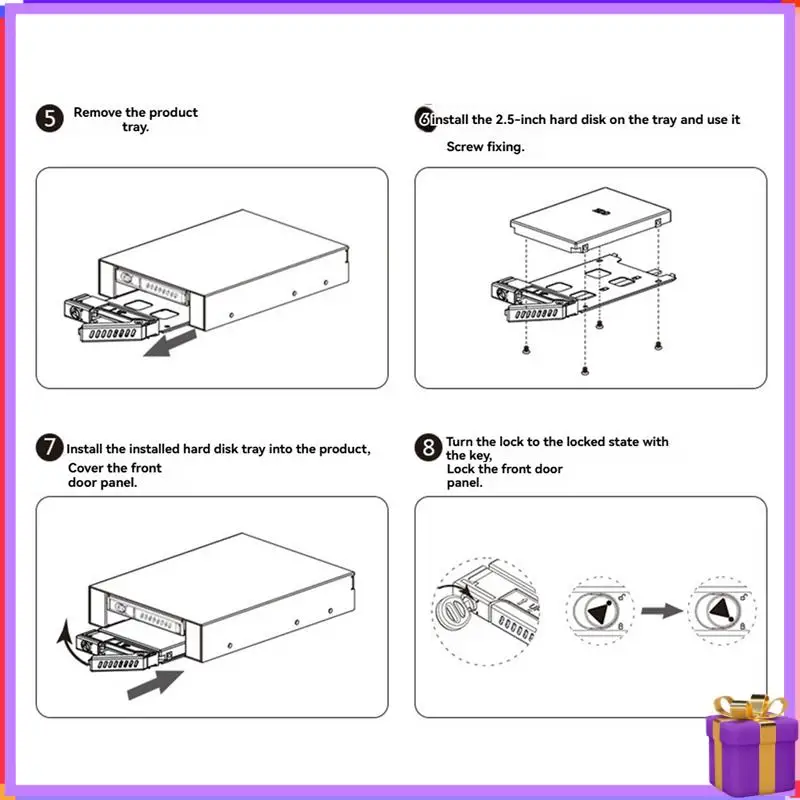 5 Remove the product tray.

6 install the 2.5-inch hard disk on the tray and use it

Screw fixing.

7 Install the installed hard disk tray into the product,

Cover the front door panel.

8 Turn the lock to the locked state with the key,

Lock the front door panel.