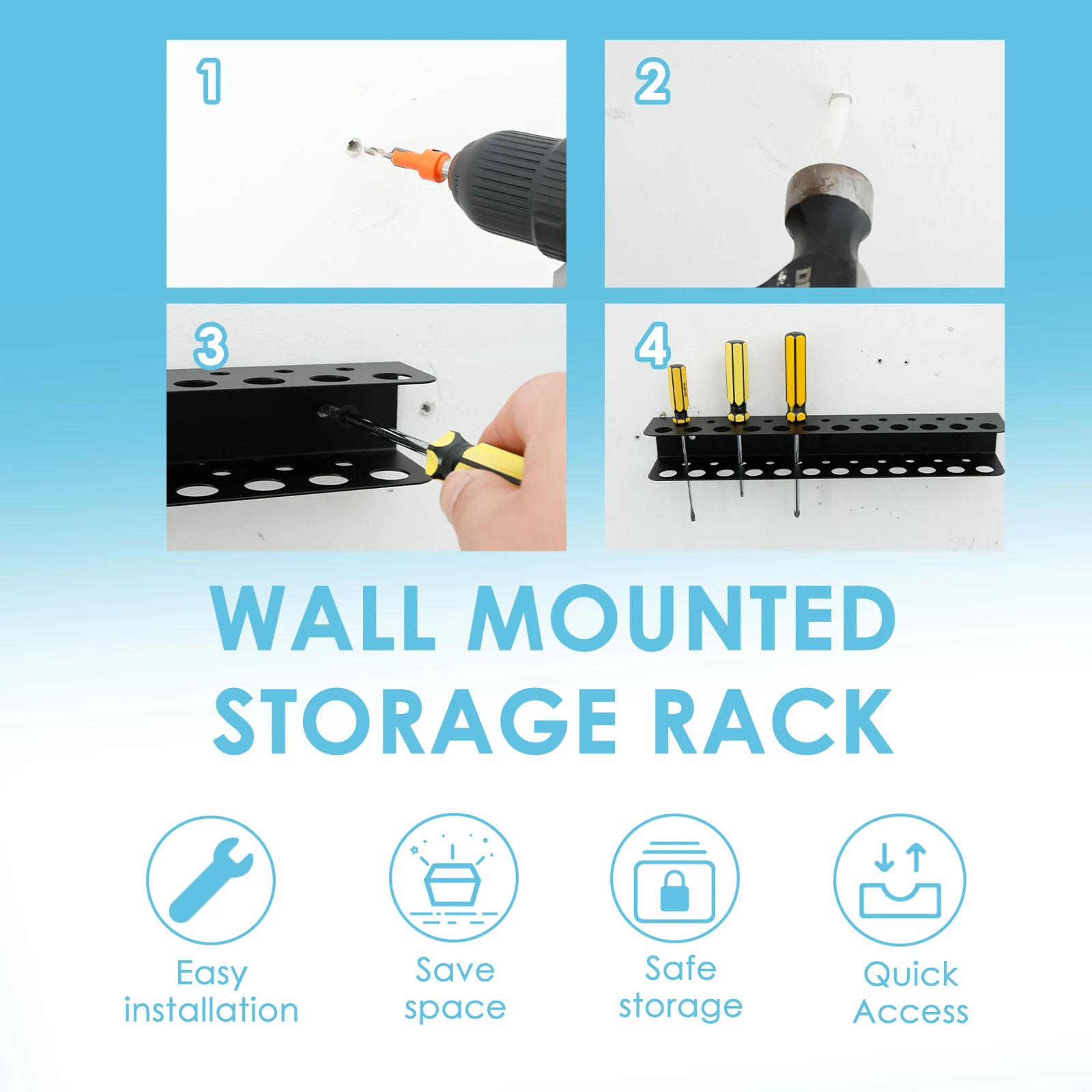 1

2

3

4

WALL MOUNTED STORAGE RACK

Easy installation

Save space

Safe storage

Quick Access