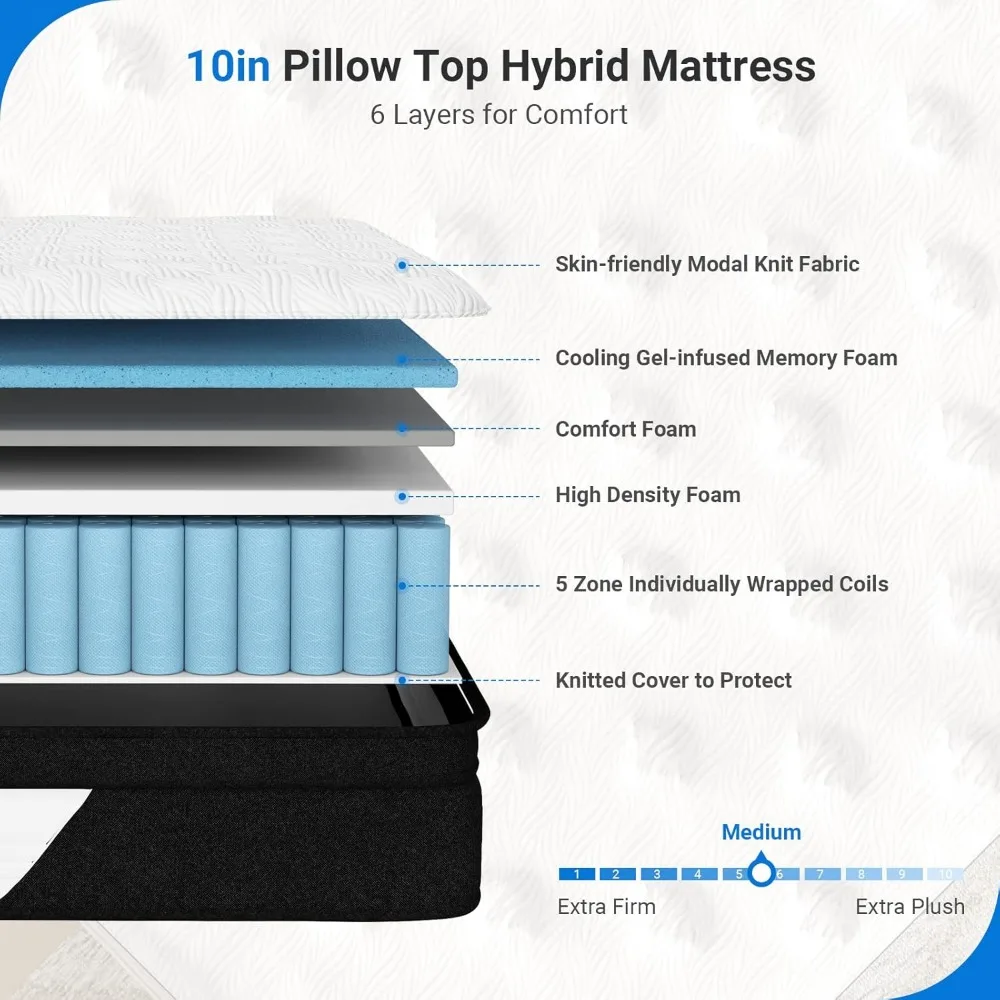 10in Pillow Top Hybrid Mattress
6 Layers for Comfort

Skin-friendly Modal Knit Fabric

Cooling Gel-infused Memory Foam

Comfort Foam

High Density Foam

5 Zone Individually Wrapped Coils

Knitted Cover to Protect

Medium

1 2 3 4 5 6 7 8 9 10

Extra Firm

Extra Plush