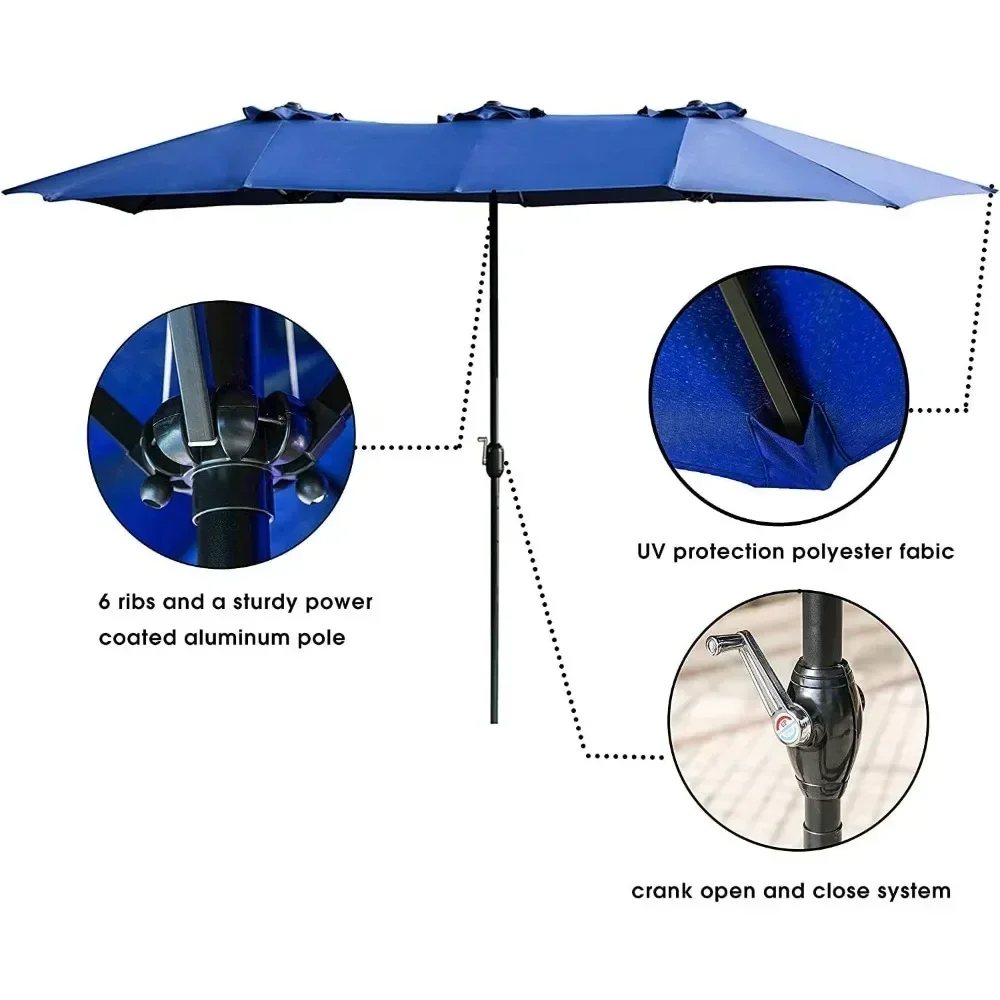 6 ribs and a sturdy power coated aluminum pole

UV protection polyester fabic

crank open and close system