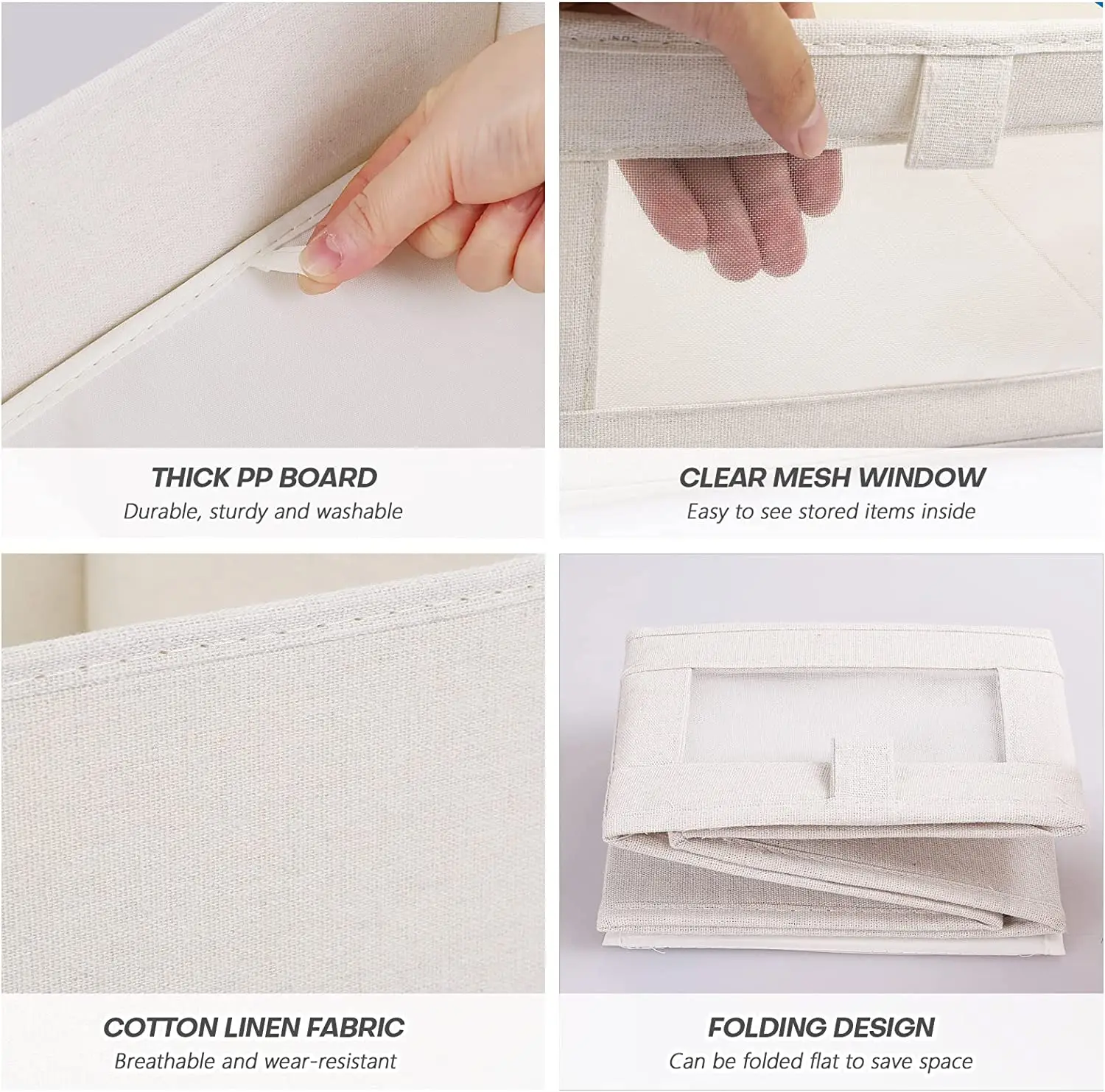 THICK PP BOARD
Durable, sturdy and washable

CLEAR MESH WINDOW
Easy to see stored items inside

COTTON LINEN FABRIC
Breathable and wear-resistant

FOLDING DESIGN
Can be folded flat to save space