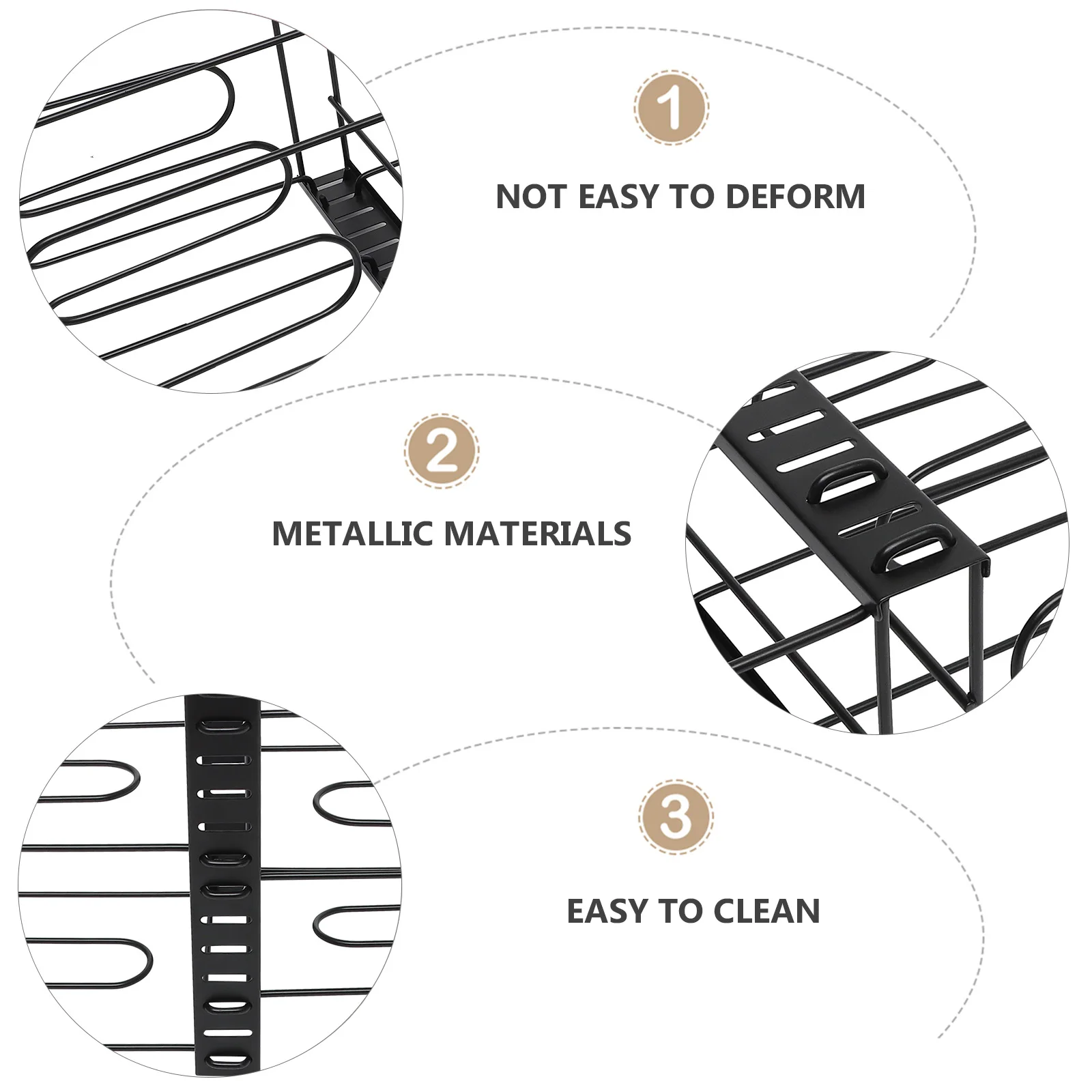 1

NOT EASY TO DEFORM

2

METALLIC MATERIALS

3

EASY TO CLEAN