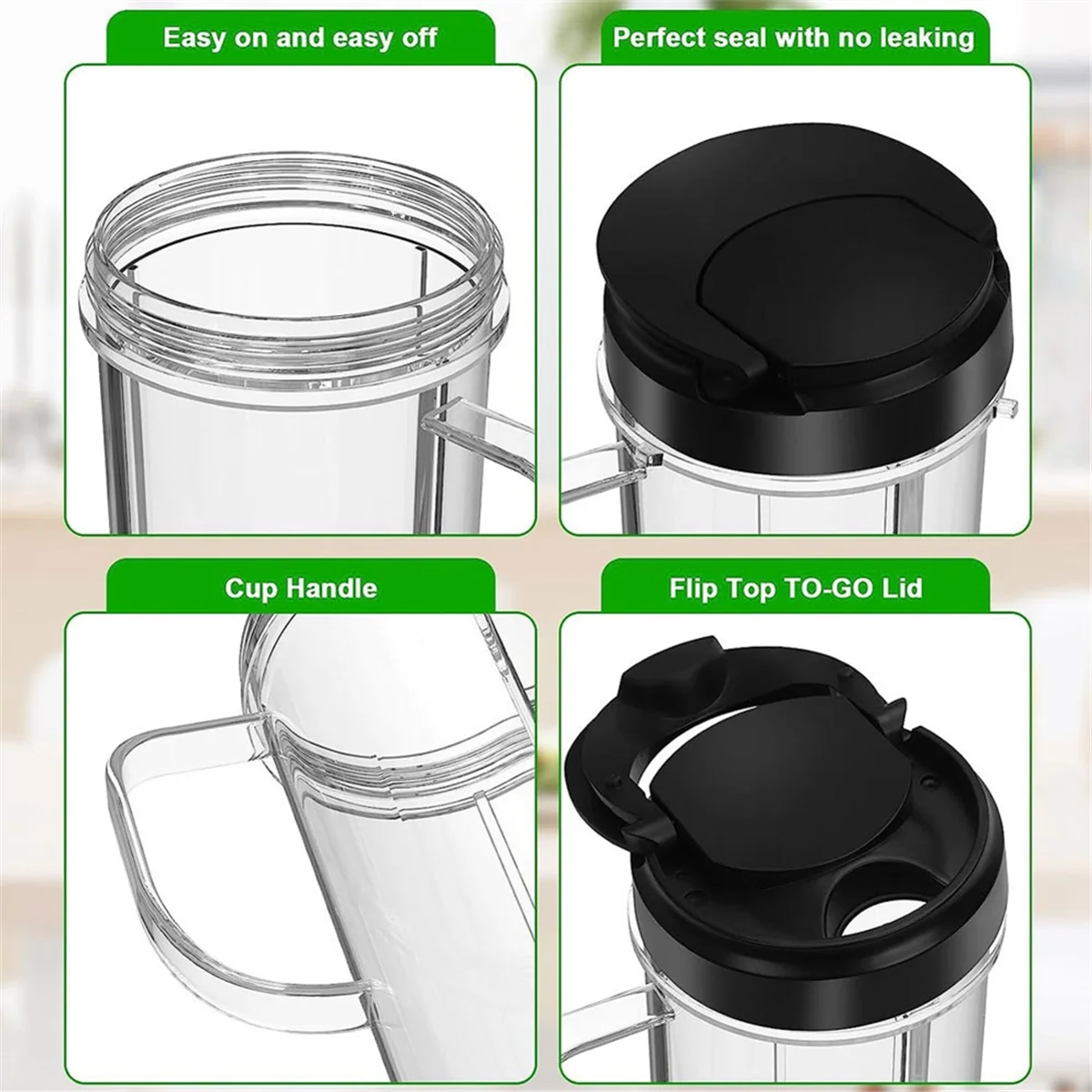 Easy on and easy off

Perfect seal with no leaking

Cup Handle

Flip Top TO-GO Lid