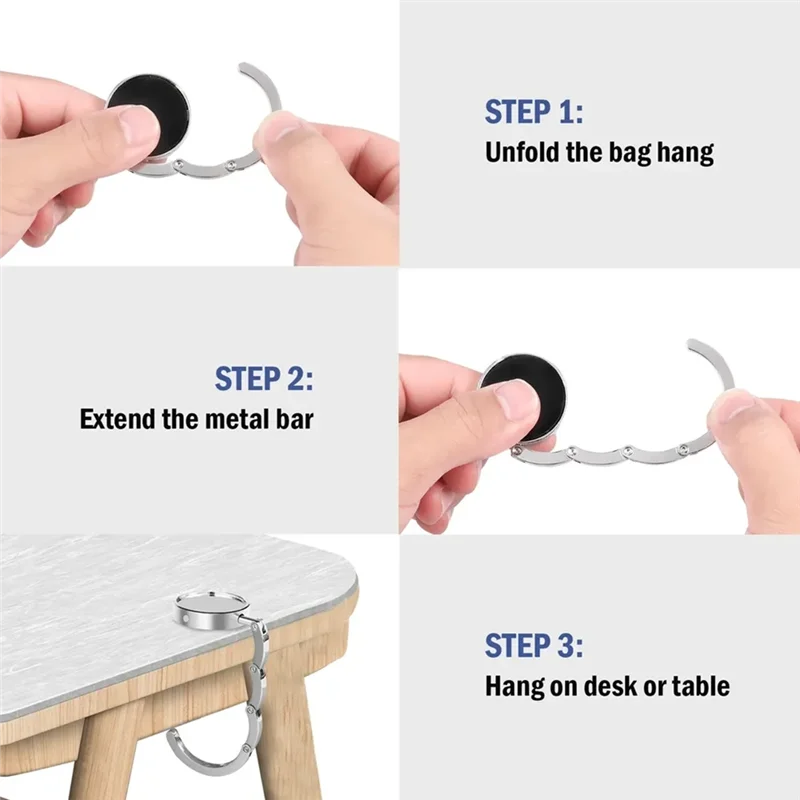 STEP 1:
Unfold the bag hang

STEP 2:
Extend the metal bar

STEP 3:
Hang on desk or table