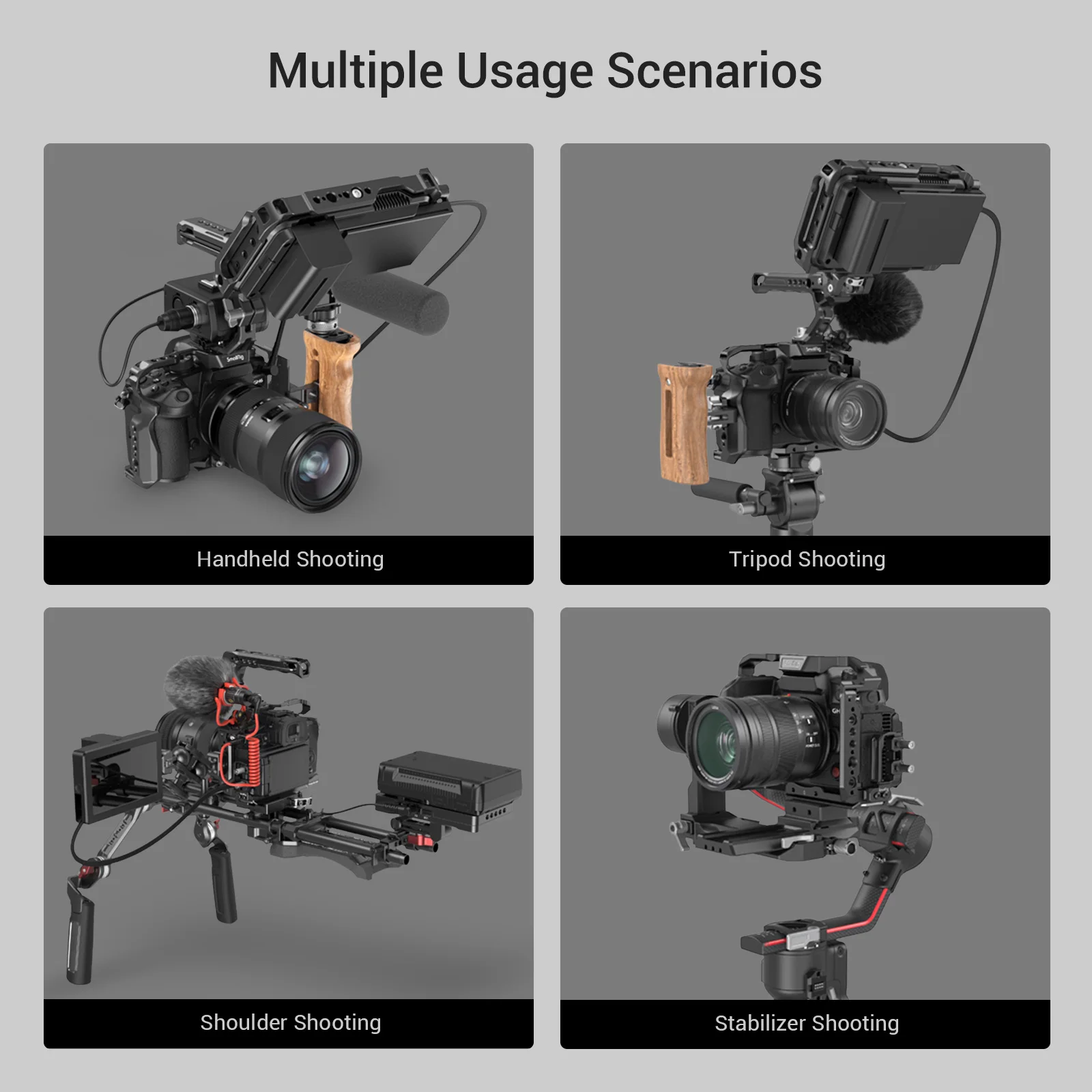 Multiple Usage Scenarios

Handheld Shooting

Tripod Shooting

Shoulder Shooting

Stabilizer Shooting