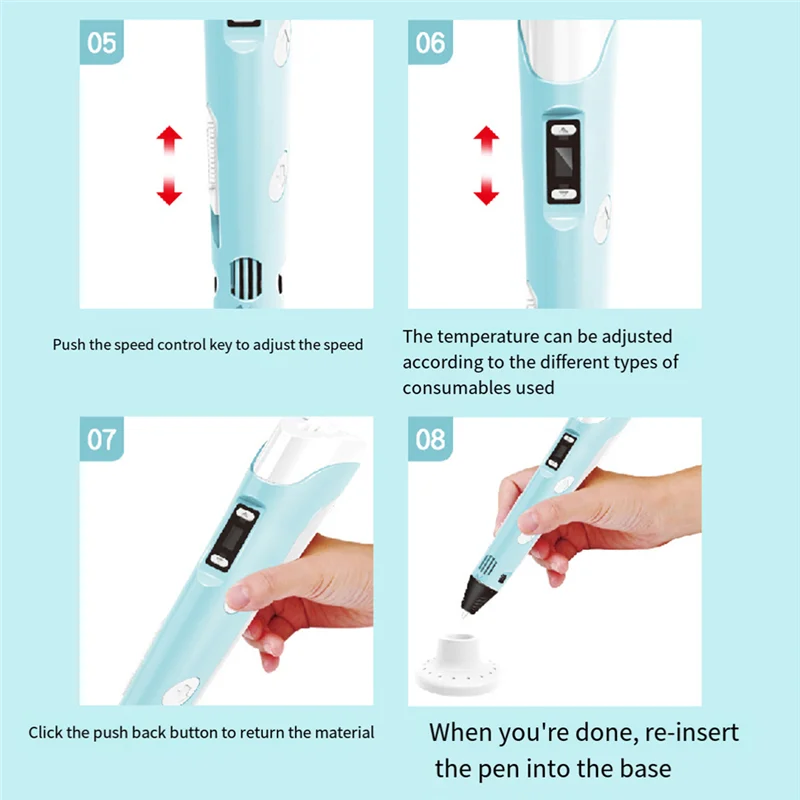 05

Push the speed control key to adjust the speed

06

The temperature can be adjusted according to the different types of consumables used

07

Click the push back button to return the material

08

When you're done, re-insert the pen into the base