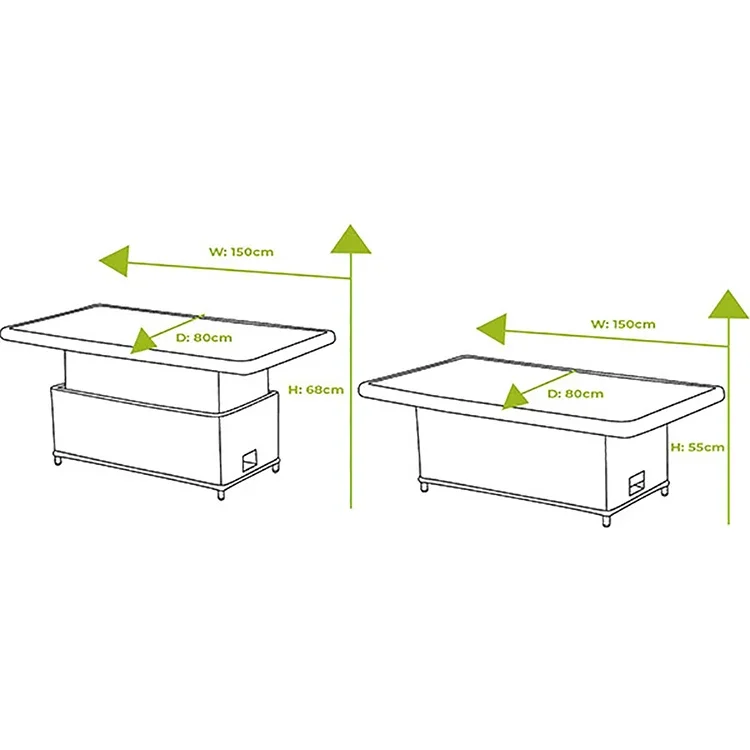 W: 150cm
D: 80cm
H: 68cm

W: 150cm
D: 80cm
H: 55cm