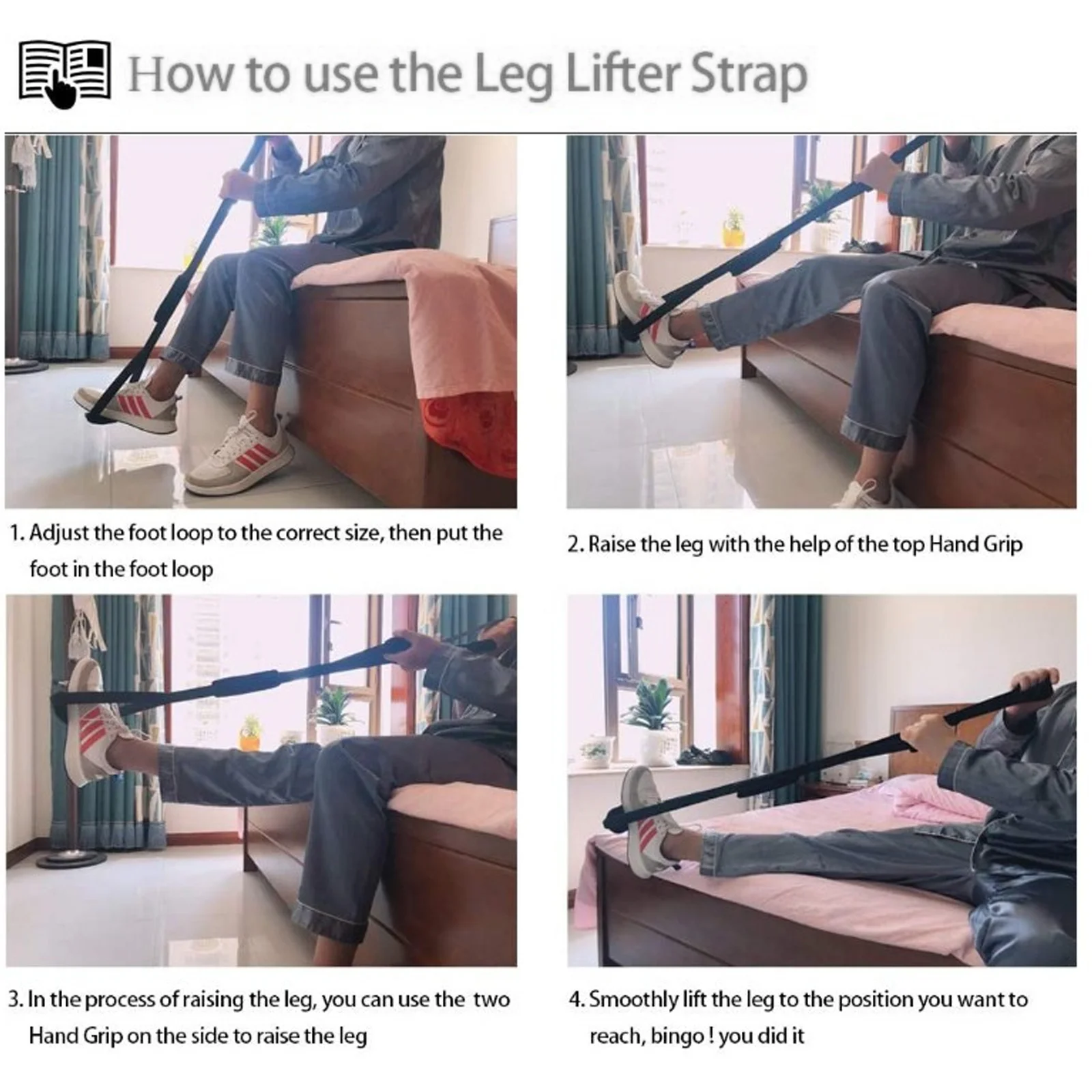 How to use the Leg Lifter Strap

1. Adjust the foot loop to the correct size, then put the foot in the foot loop

2. Raise the leg with the help of the top Hand Grip

3. In the process of raising the leg, you can use the two Hand Grip on the side to raise the leg

4. Smoothly lift the leg to the position you want to reach, bingo ! you did it