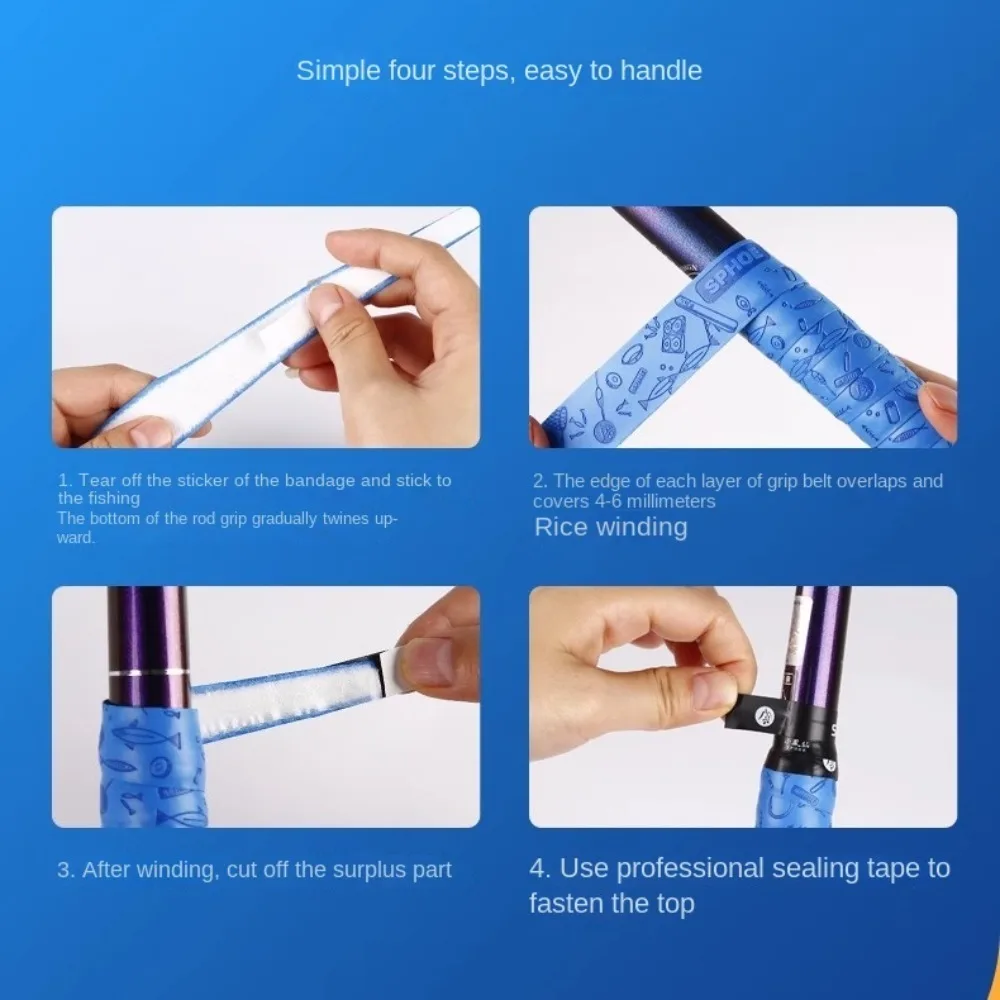 Simple four steps, easy to handle

SPHOE

1. Tear off the sticker of the bandage and stick to the fishing
The bottom of the rod grip gradually twines upward.

2. The edge of each layer of grip belt overlaps and covers 4-6 millimeters
Rice winding

3. After winding, cut off the surplus part

4. Use professional sealing tape to fasten the top