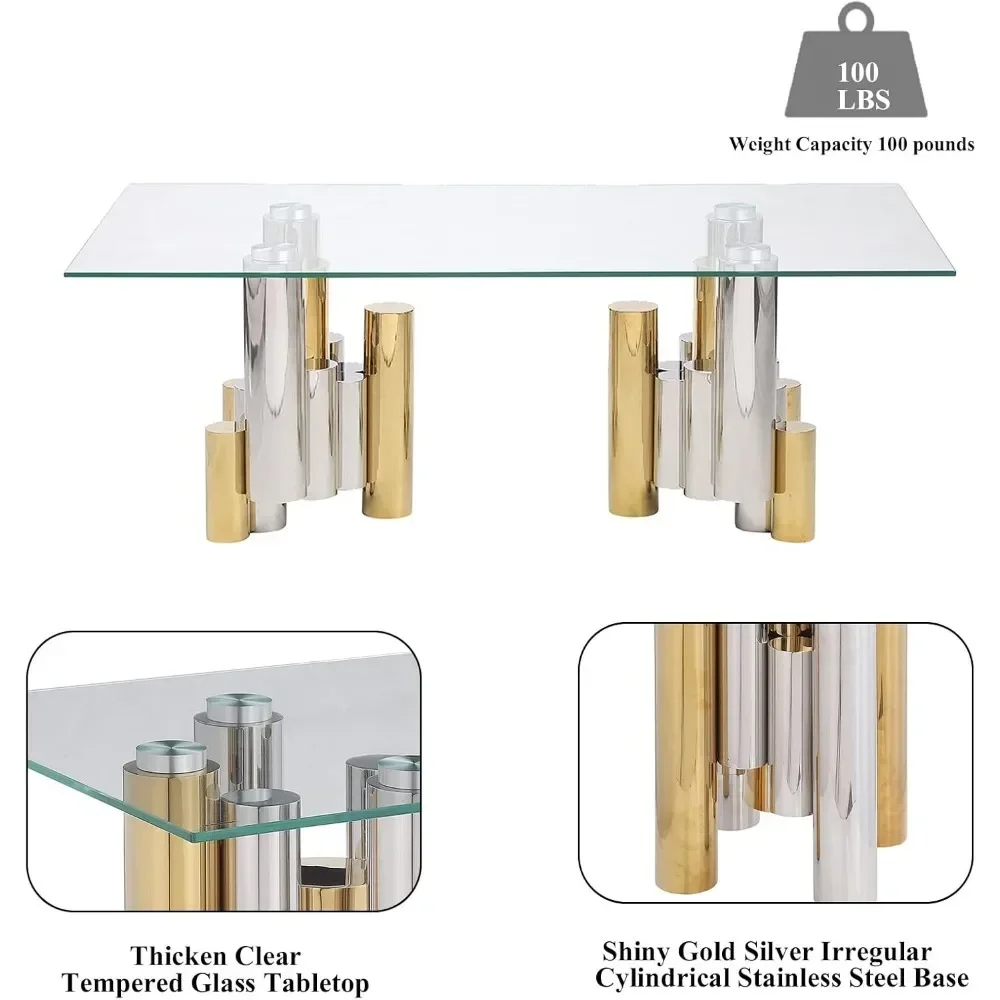 100
LBS

Weight Capacity 100 pounds

Thicken Clear
Tempered Glass Tabletop

Shiny Gold Silver Irregular
Cylindrical Stainless Steel Base