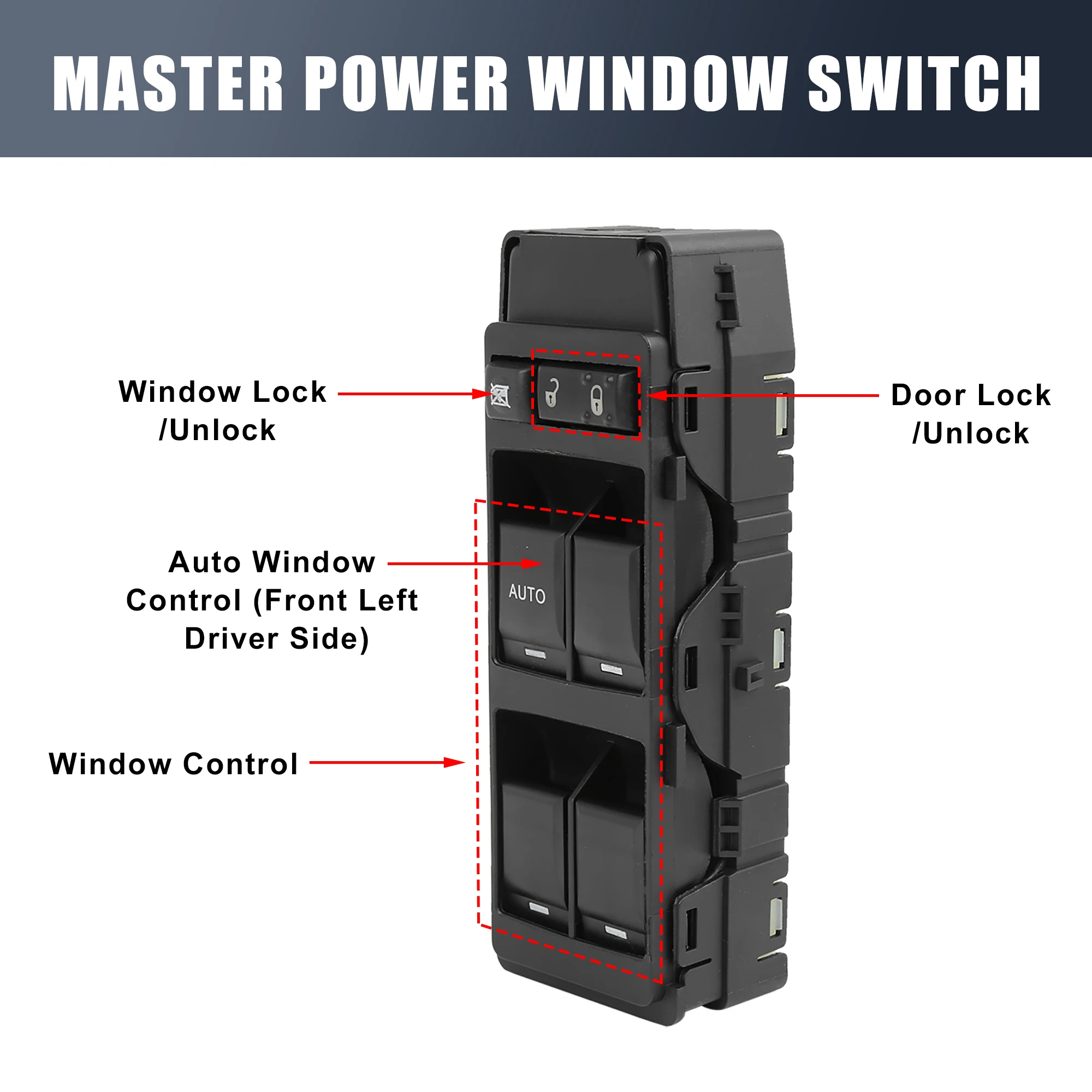 MASTER POWER WINDOW SWITCH

Window Lock /Unlock

Door Lock /Unlock

Auto Window Control (Front Left Driver Side)

AUTO

Window Control