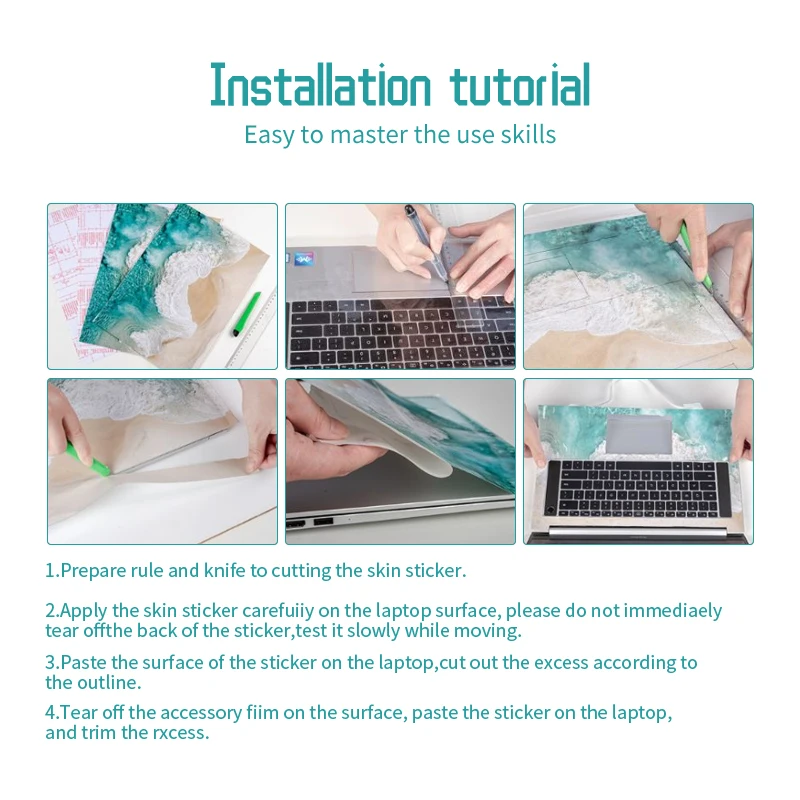 Installation tutorial
Easy to master the use skills

1.Prepare rule and knife to cutting the skin sticker.

2.Apply the skin sticker carefuiiy on the laptop surface, please do not immediaely tear offthe back of the sticker,test it slowly while moving.

3.Paste the surface of the sticker on the laptop,cut out the excess according to the outline.

4.Tear off the accessory fiim on the surface, paste the sticker on the laptop, and trim the rxcess.