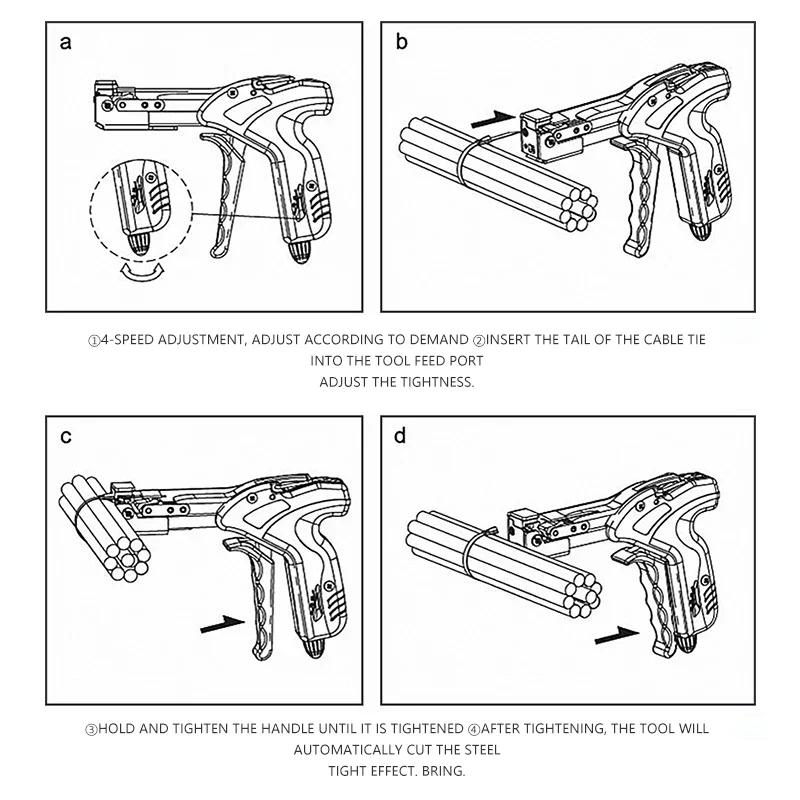 a

b

①4-SPEED ADJUSTMENT, ADJUST ACCORDING TO DEMAND ②INSERT THE TAIL OF THE CABLE TIE INTO THE TOOL FEED PORT
ADJUST THE TIGHTNESS.

c

d

③HOLD AND TIGHTEN THE HANDLE UNTIL IT IS TIGHTENED ④AFTER TIGHTENING, THE TOOL WILL AUTOMATICALLY CUT THE STEEL
TIGHT EFFECT. BRING.