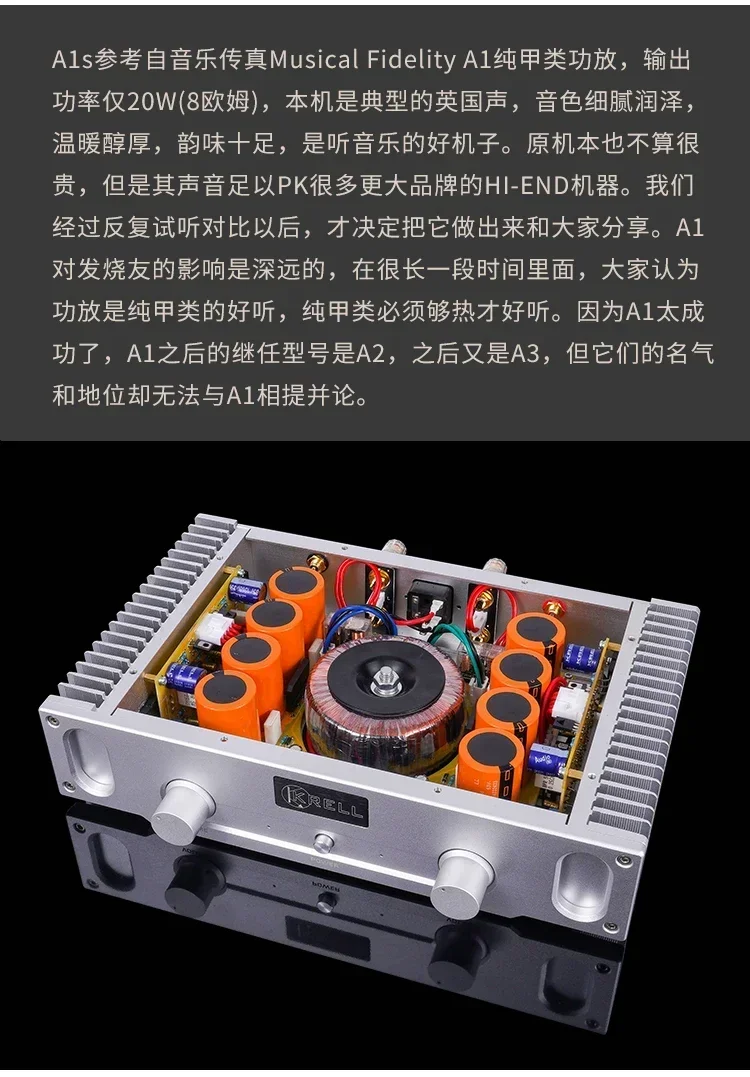 A1s参考自音乐传真Musical Fidelity A1纯甲类功放，输出功率仅20W(8欧姆)，本机是典型的英国声，音色细腻润泽，温暖醇厚，韵味十足，是听音乐的好机子。原机本也不算很贵，但是其声音足以PK很多更大品牌的HI-END机器。我们经过反复试听对比以后，才决定把它做出来和大家分享。A1对发烧友的影响是深远的，在很长一段时间里面，大家认为功放是纯甲类的好听，纯甲类必须够热才好听。因为A1太成功了，A1之后的继任型号是A2，之后又是A3，但它们的名气和地位却无法与A1相提并论。

KRELL

POWER