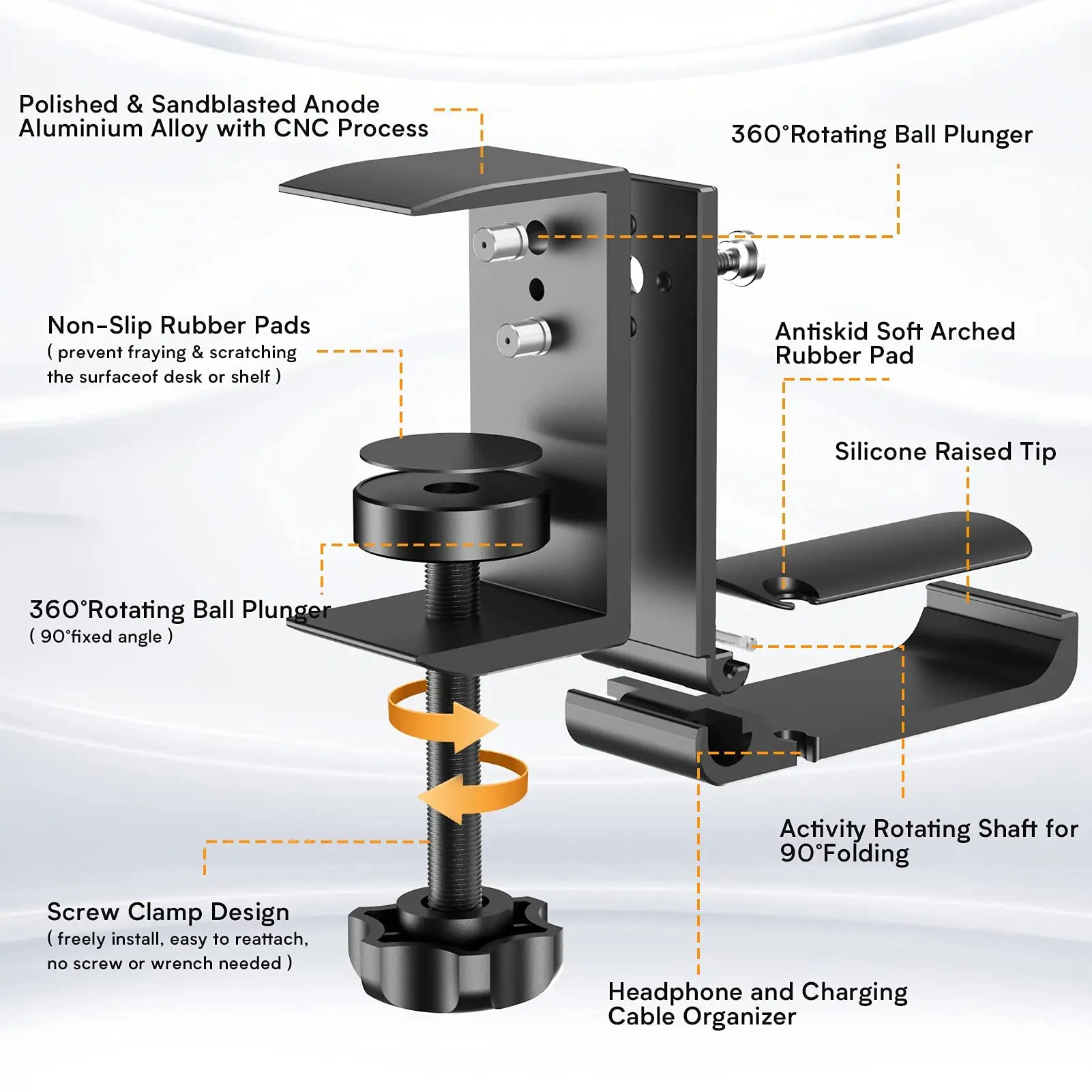 Polished & Sandblasted Anode Aluminium Alloy with CNC Process

360°Rotating Ball Plunger

Non-Slip Rubber Pads
( prevent fraying & scratching the surfaceof desk or shelf )

Antiskid Soft Arched Rubber Pad

Silicone Raised Tip

360°Rotating Ball Plunger
( 90°fixed angle )

Activity Rotating Shaft for 90°Folding

Screw Clamp Design
( freely install, easy to reattach, no screw or wrench needed )

Headphone and Charging Cable Organizer