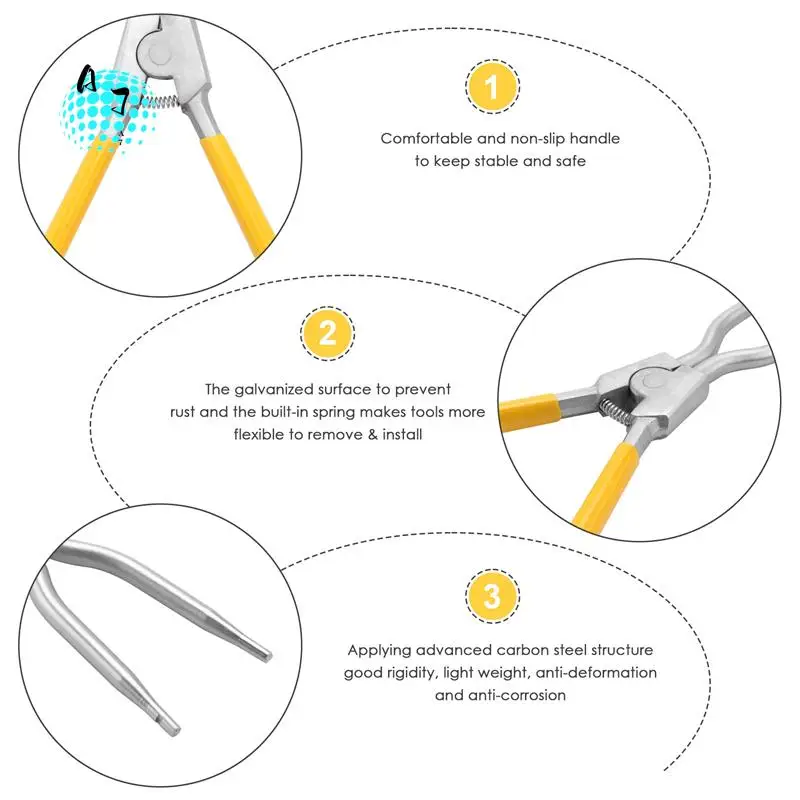 AJ

1

Comfortable and non-slip handle to keep stable and safe

2

The galvanized surface to prevent rust and the built-in spring makes tools more flexible to remove & install

3

Applying advanced carbon steel structure good rigidity, light weight, anti-deformation and anti-corrosion