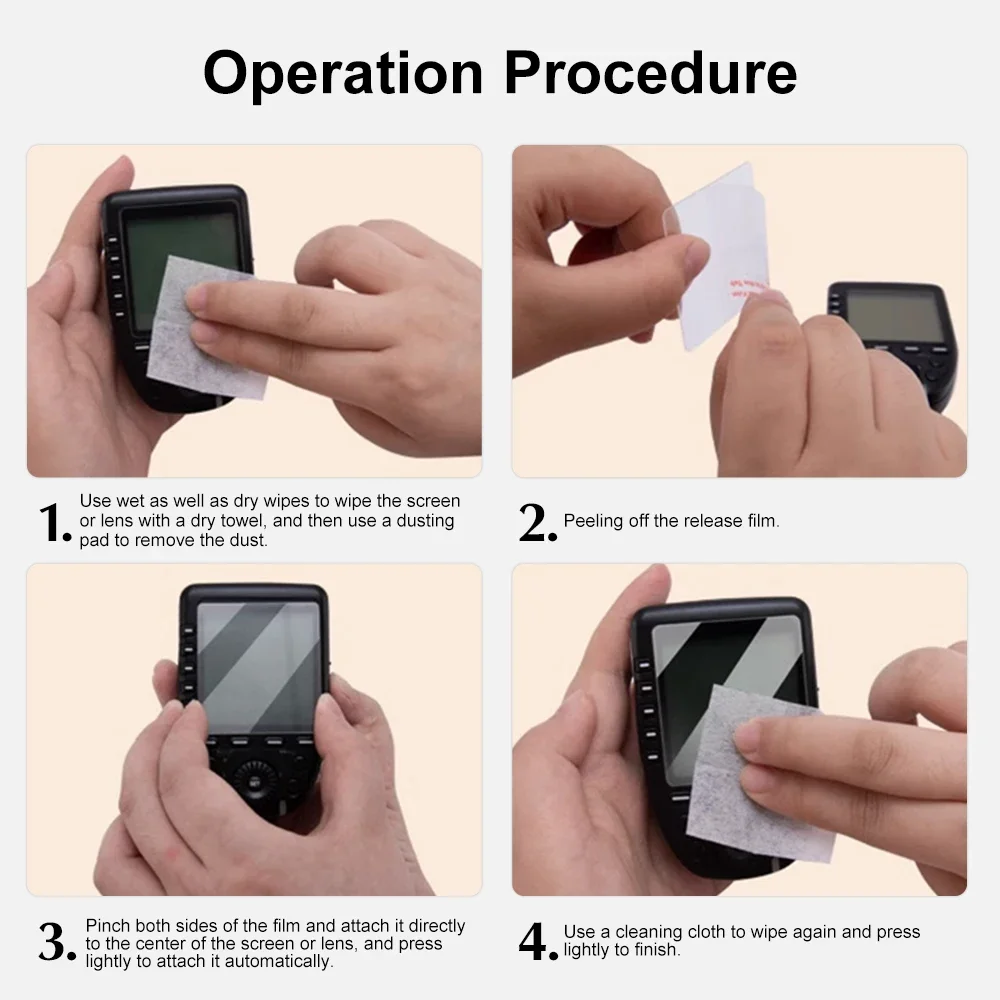 Operation Procedure

1. Use wet as well as dry wipes to wipe the screen or lens with a dry towel, and then use a dusting pad to remove the dust.

2. Peeling off the release film.

3. Pinch both sides of the film and attach it directly to the center of the screen or lens, and press lightly to attach it automatically.

4. Use a cleaning cloth to wipe again and press lightly to finish.