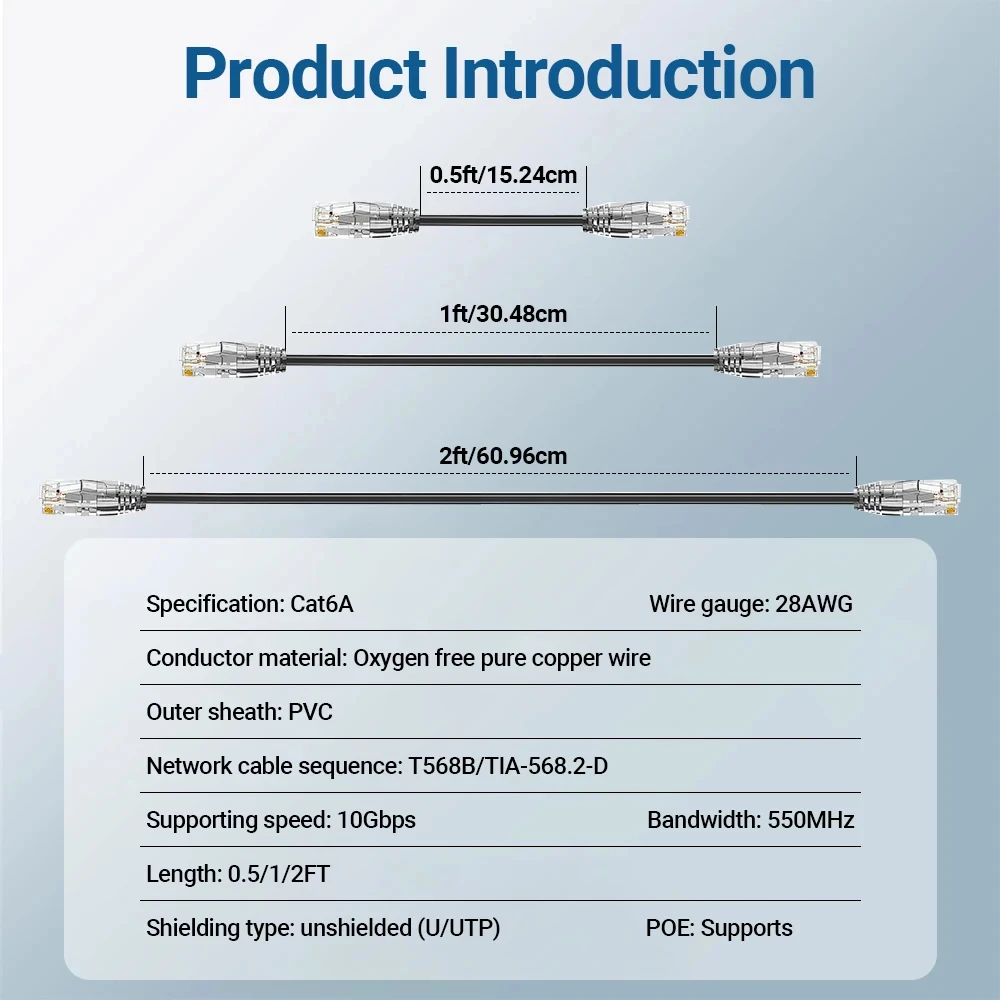 Product Introduction

0.5ft/15.24cm

1ft/30.48cm

2ft/60.96cm

Specification: Cat6A
Wire gauge: 28AWG

Conductor material: Oxygen free pure copper wire

Outer sheath: PVC

Network cable sequence: T568B/TIA-568.2-D

Supporting speed: 10Gbps
Bandwidth: 550MHz

Length: 0.5/1/2FT

Shielding type: unshielded (U/UTP)
POE: Supports