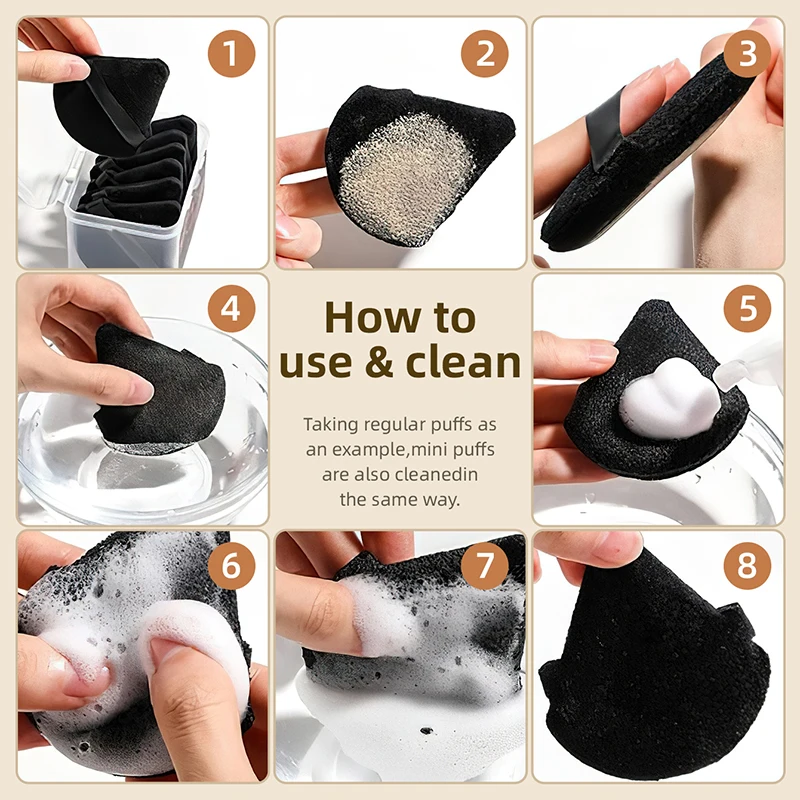 1

2

3

4

How to use & clean

Taking regular puffs as an example,mini puffs are also cleanedin the same way.

5

6

7

8